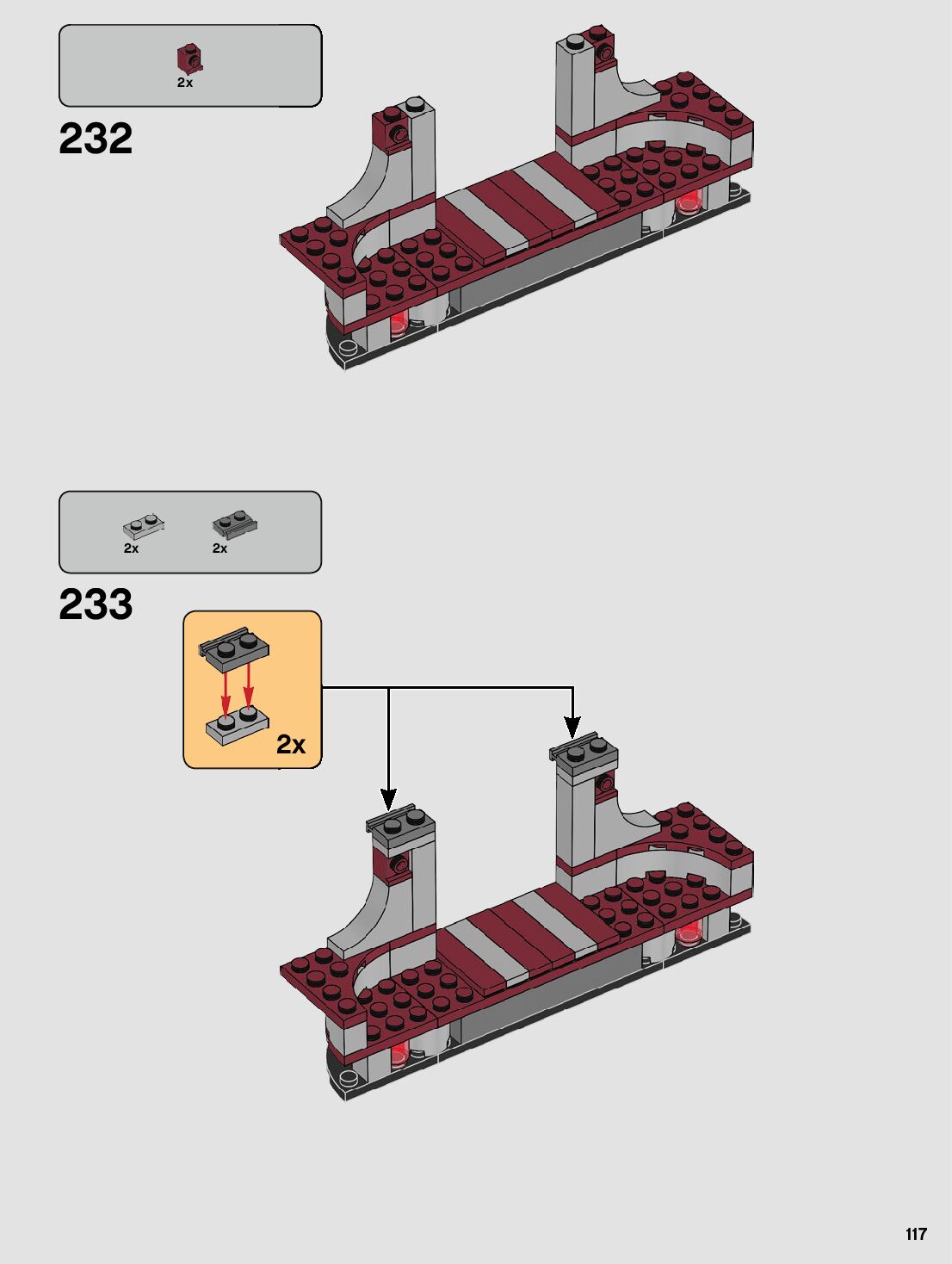 2x

232

2x

2x

233

2x

117