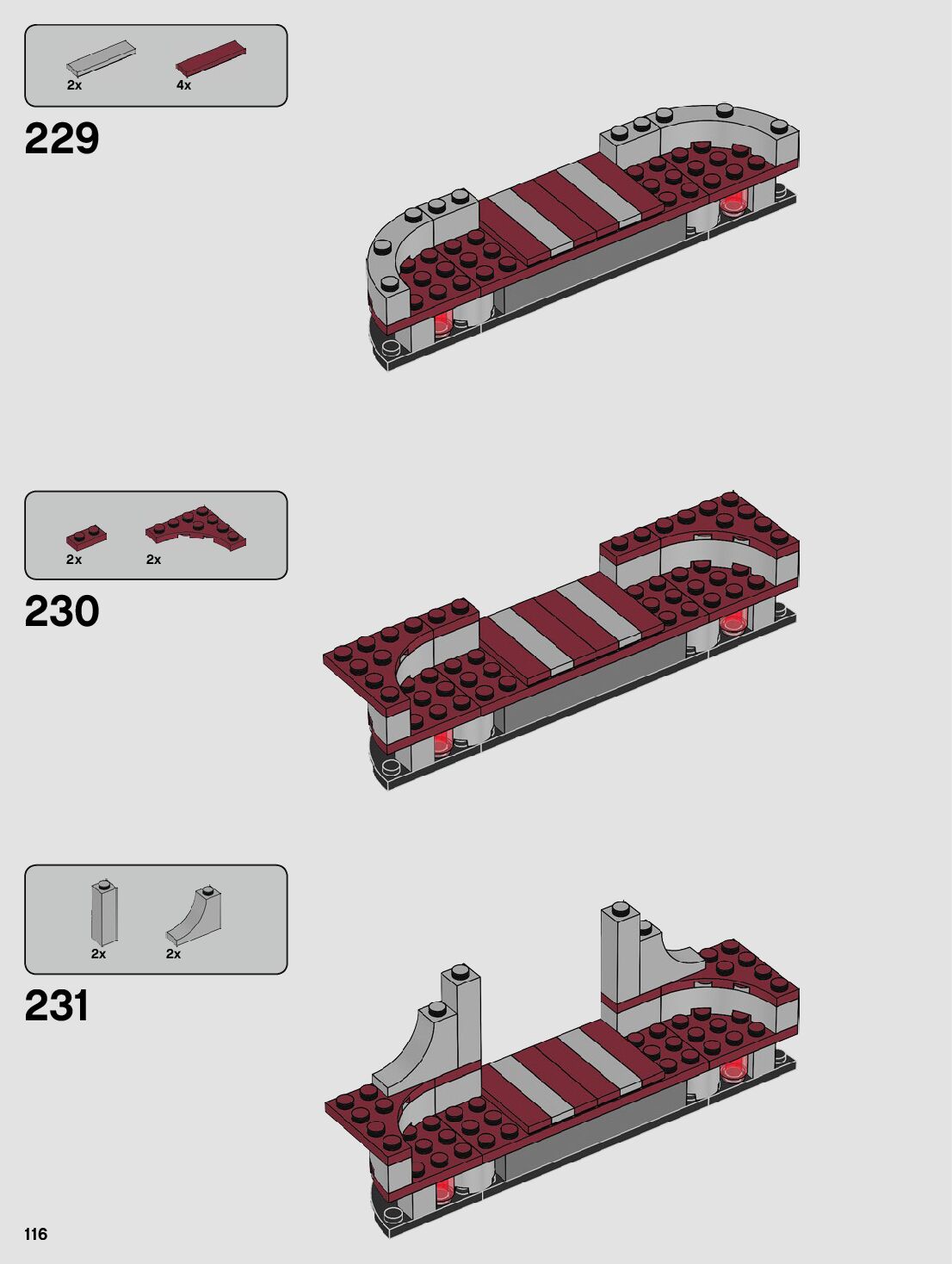 2x
4x
229

2x
2x
230

2x
2x
231

116