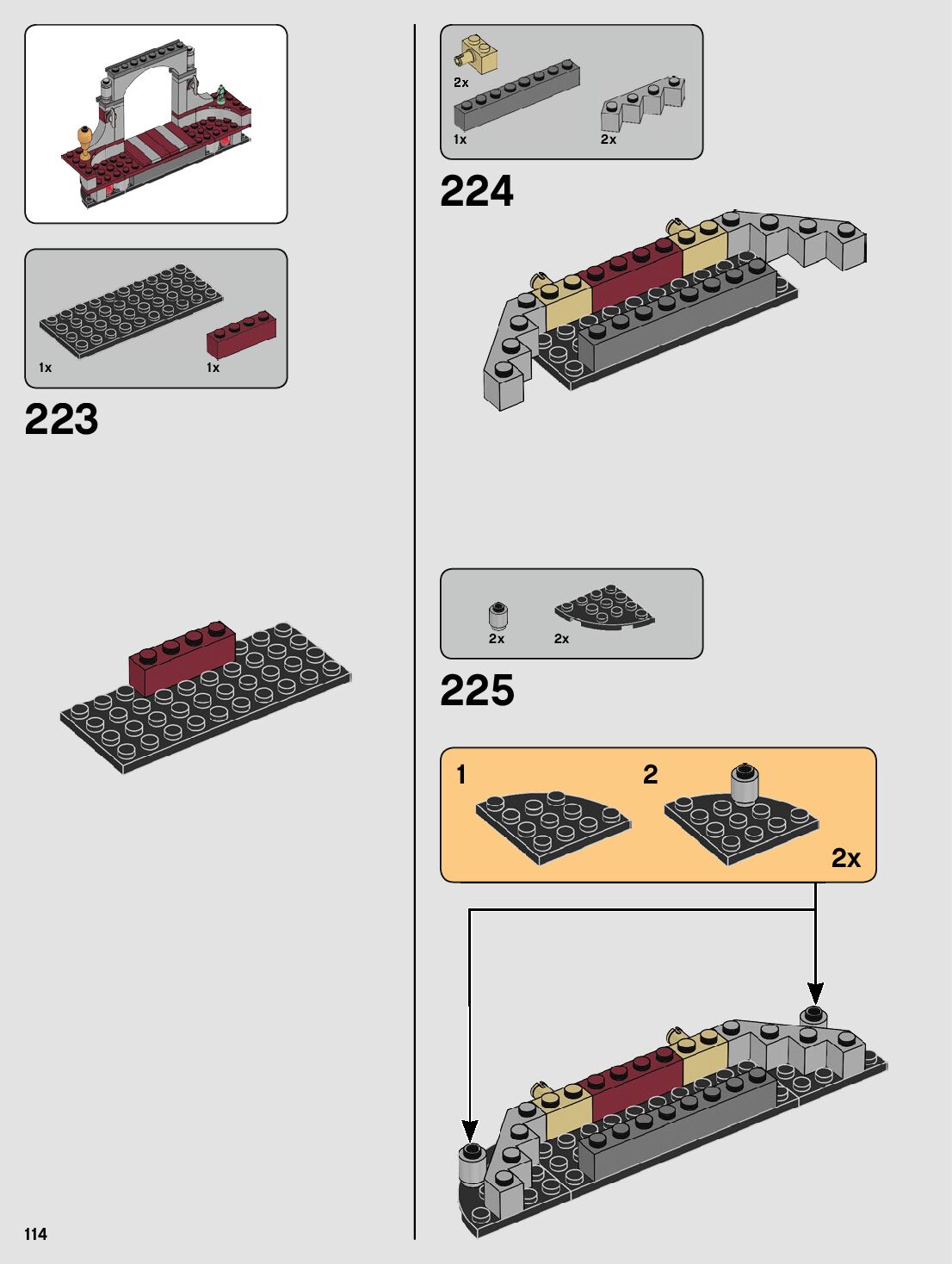 1x

1x

223

2x

1x

2x

224

2x

2x

225

1

2

2x

114