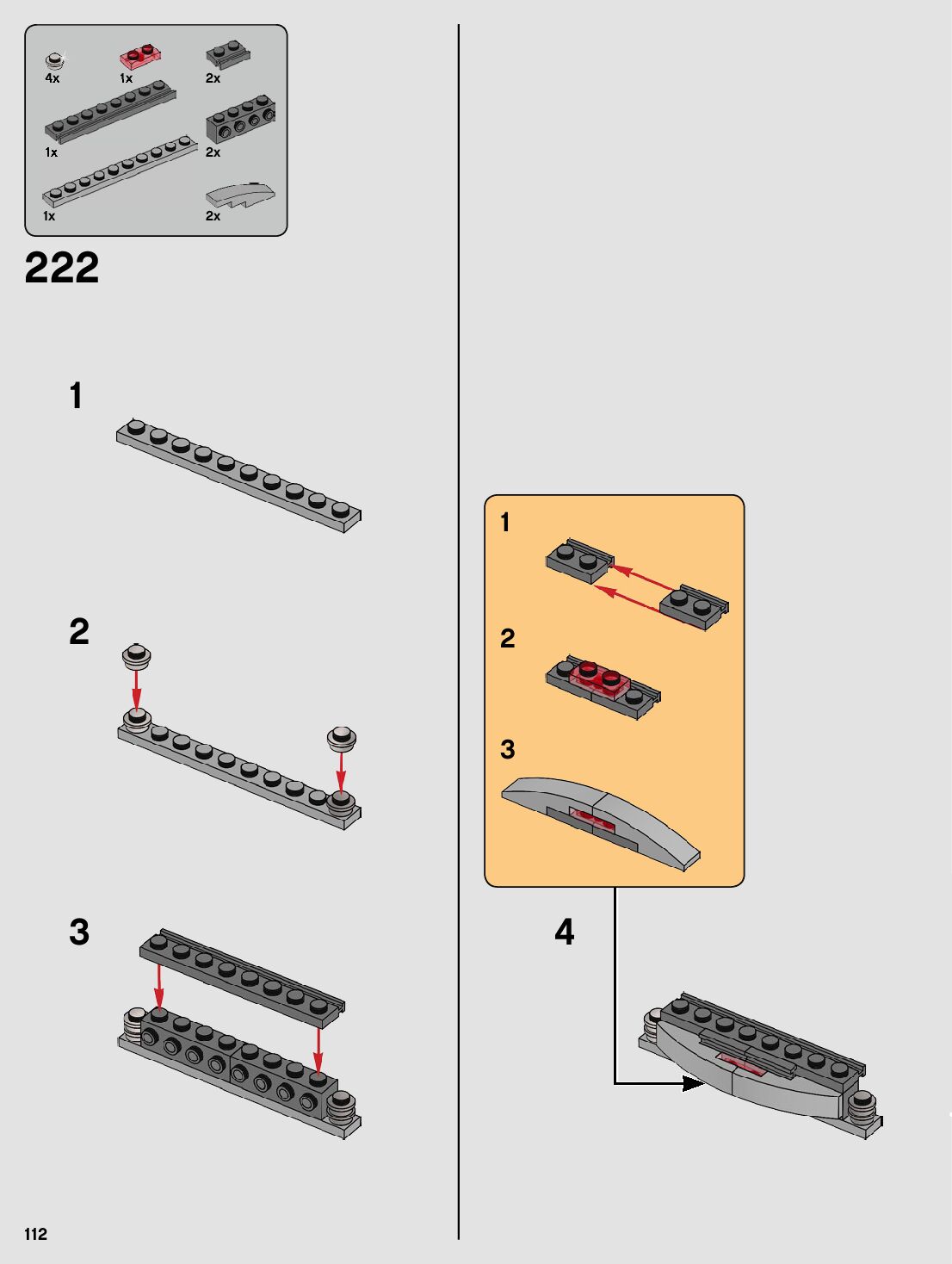 4x
1x
2x
1x
2x
1x
2x

222

1

2

3

1

2

3

4

112