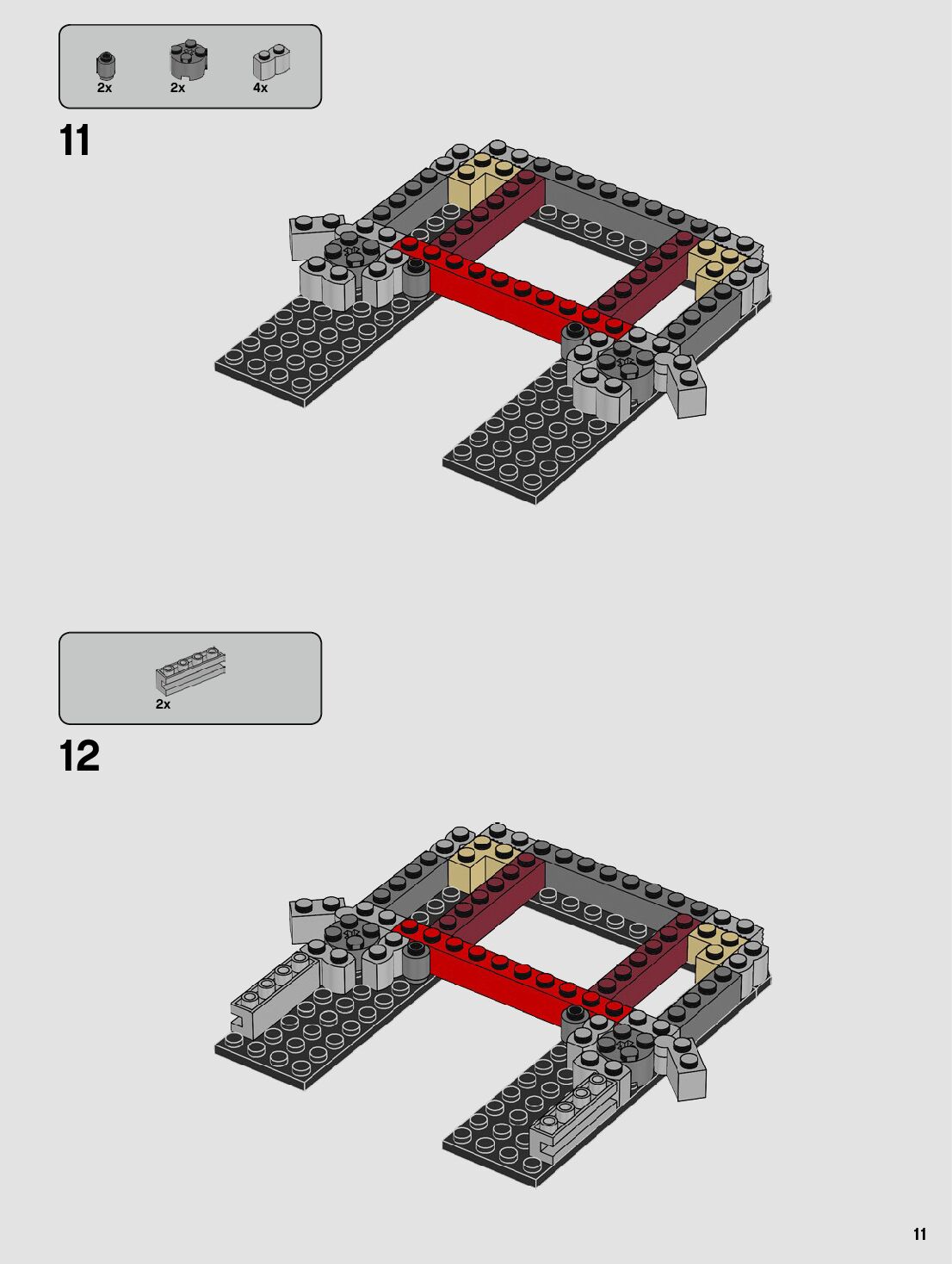 2x 2x 4x

11

2x

12

11