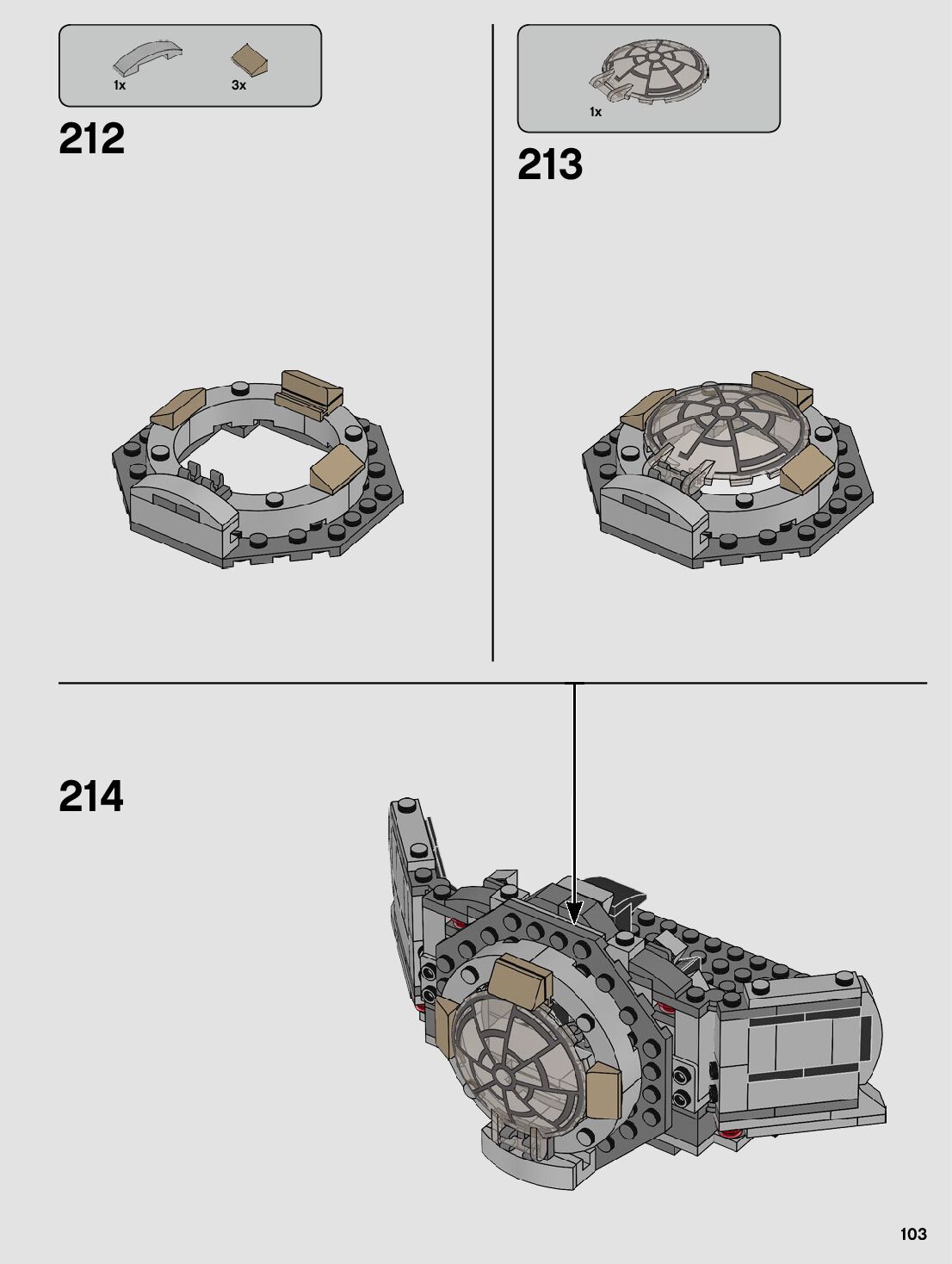 1x
3x

212

1x

213

214

103