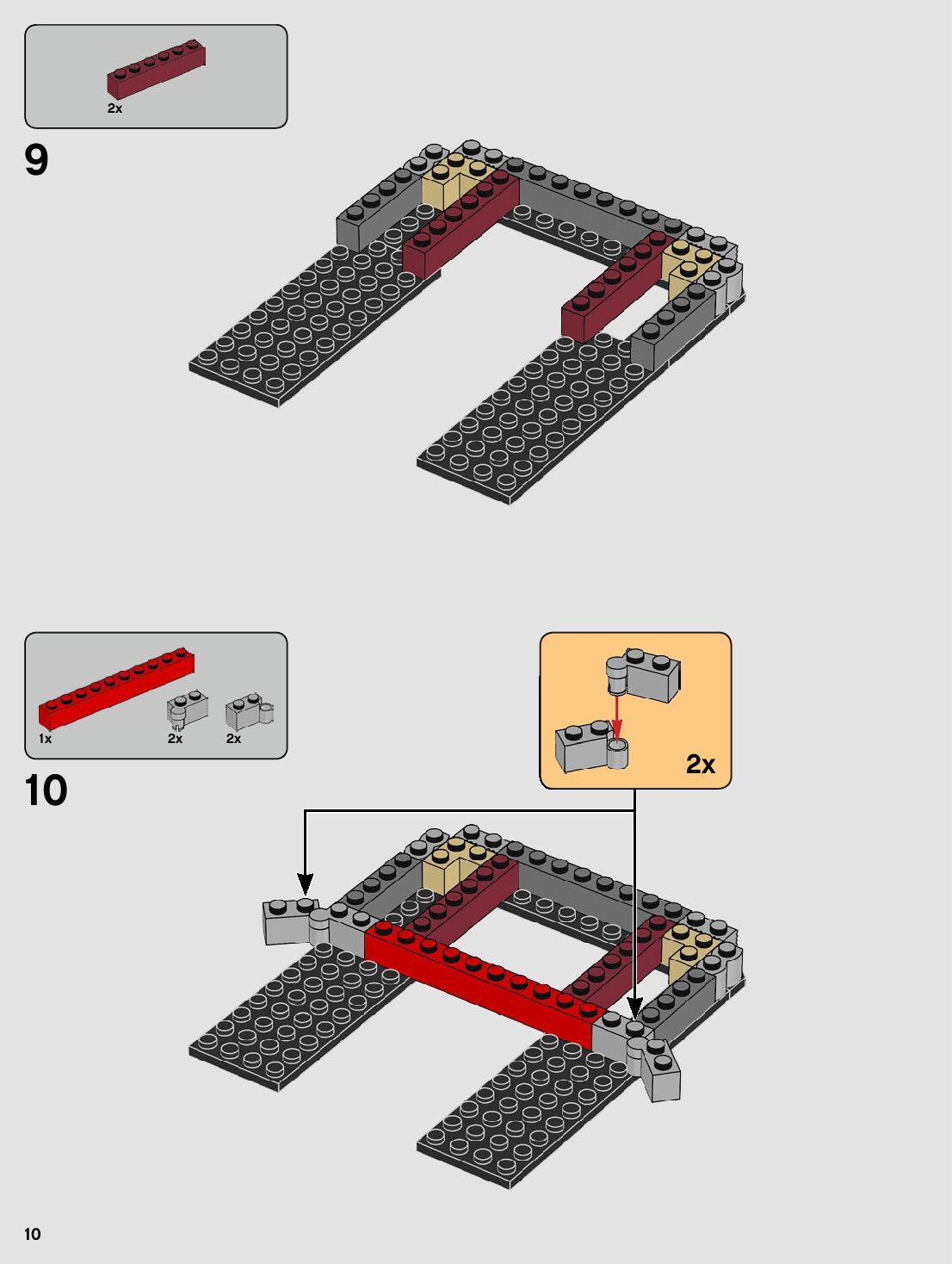 2x

9

1x 2x 2x

10

2x

10