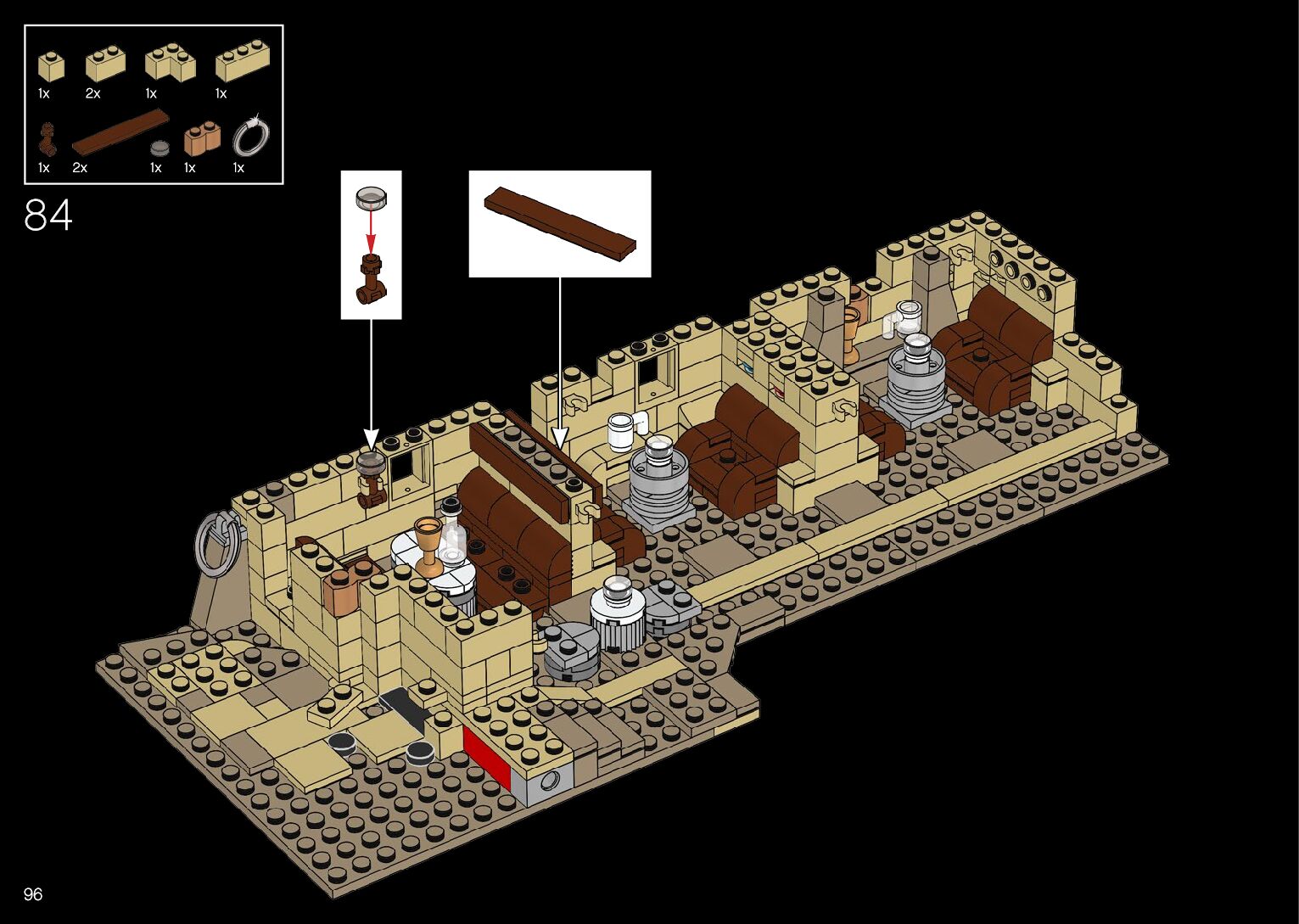 1x 2x 1x 1x
1x 2x 1x 1x 1x

84

96