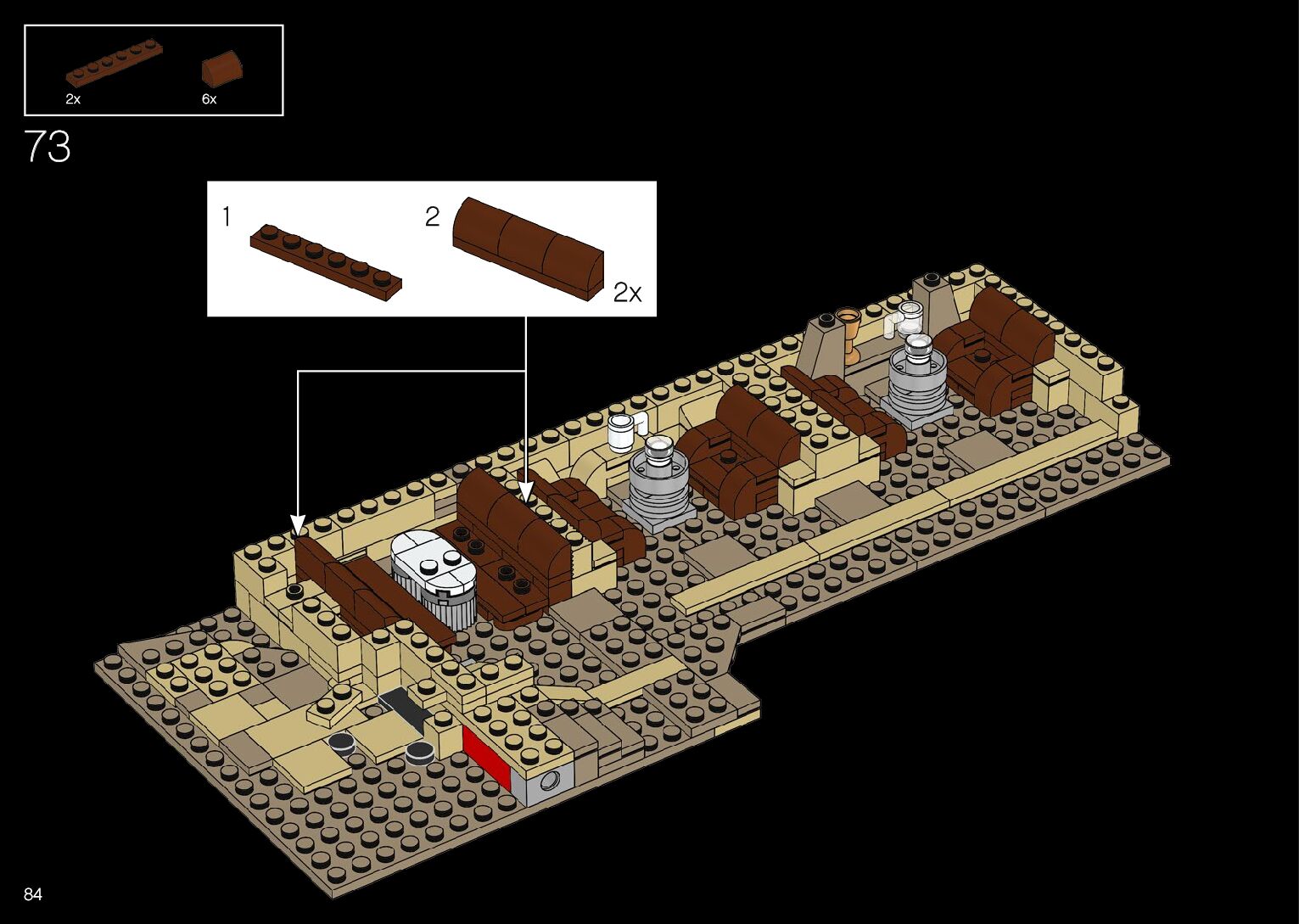 2x
6x

73

1
2
2x

84