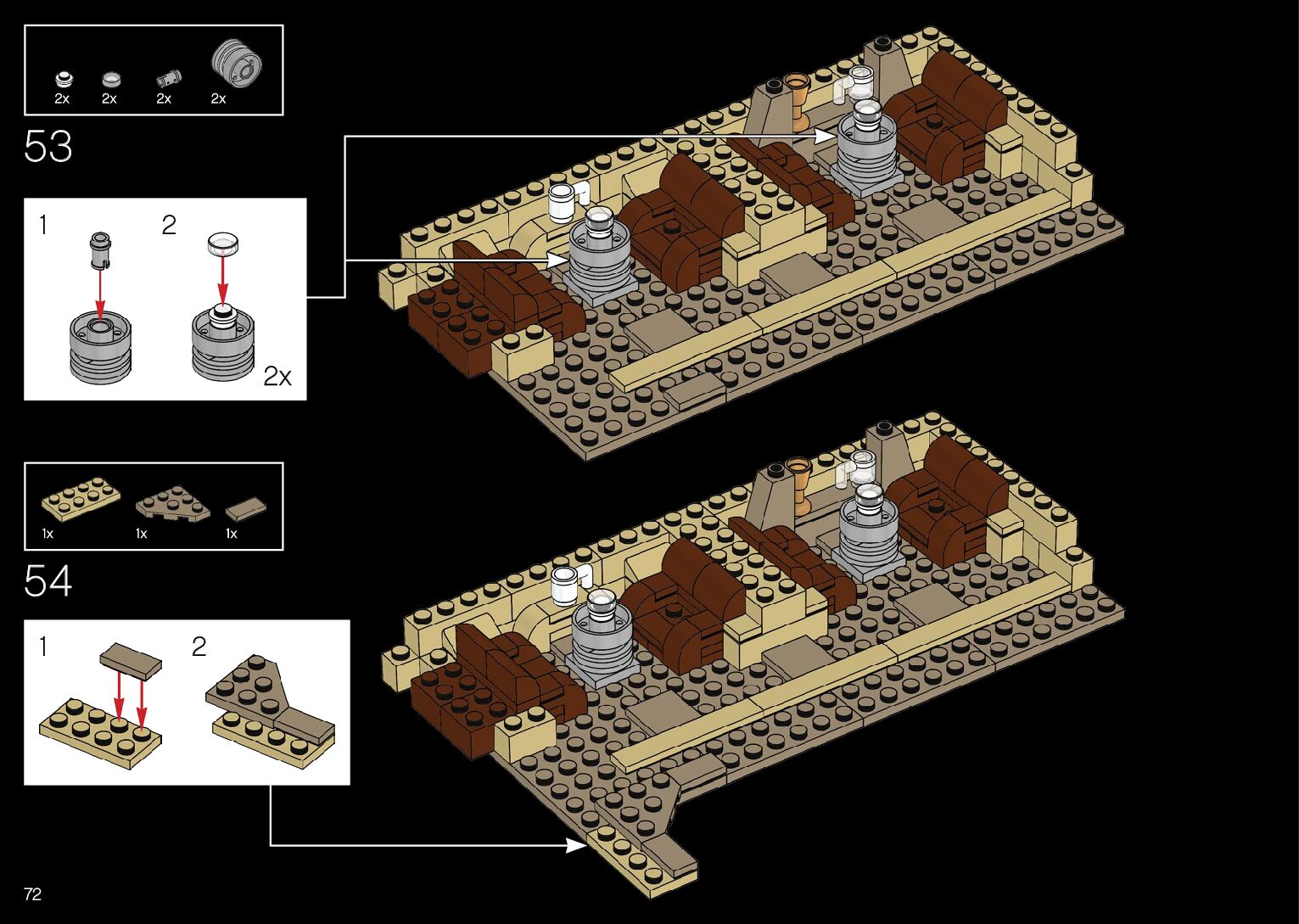 2x 2x 2x 2x

53

1 2

2x

1x 1x 1x

54

1 2

72