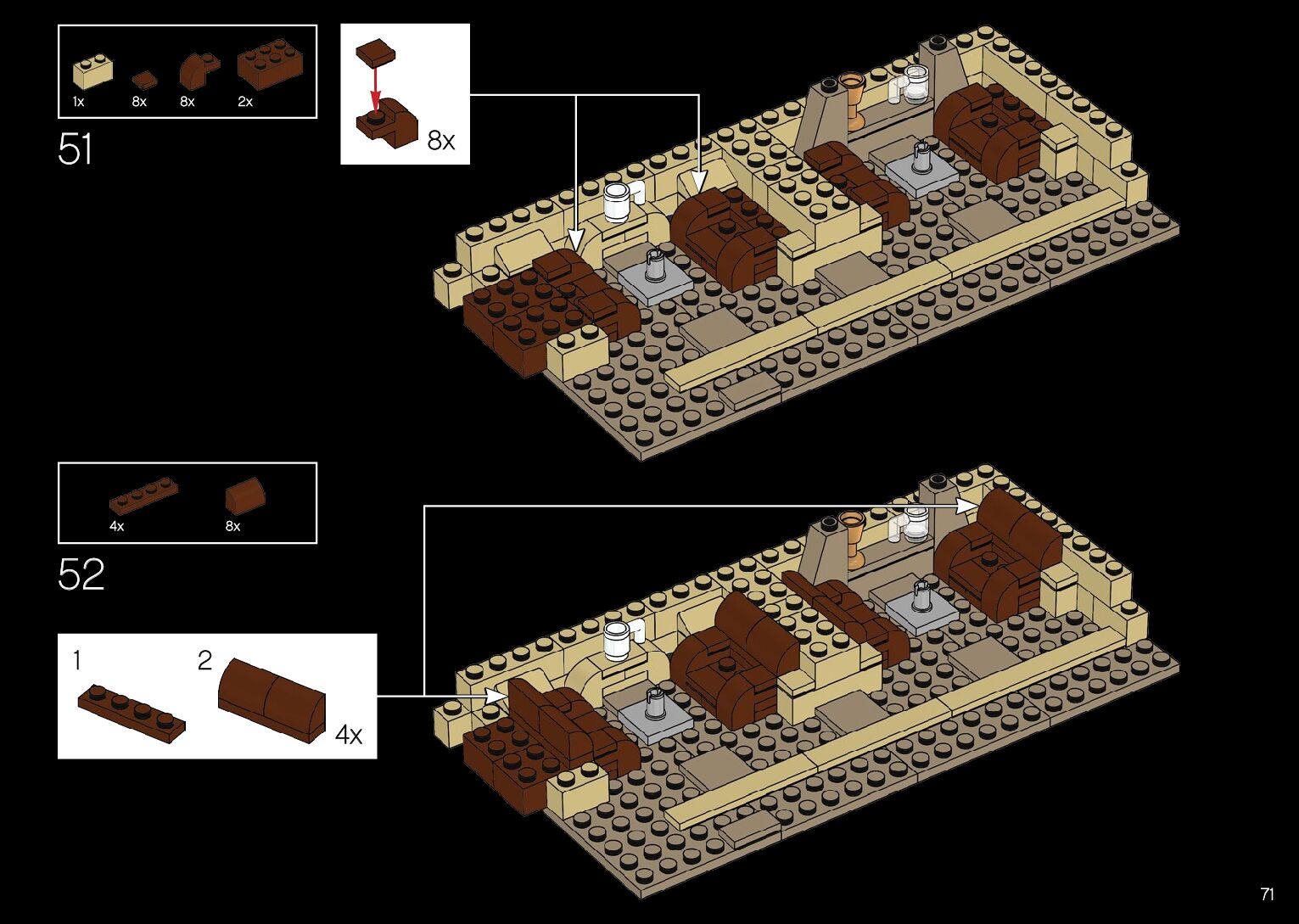 1x 8x 8x 2x

51

8x

4x 8x

52

1 2

4x

71