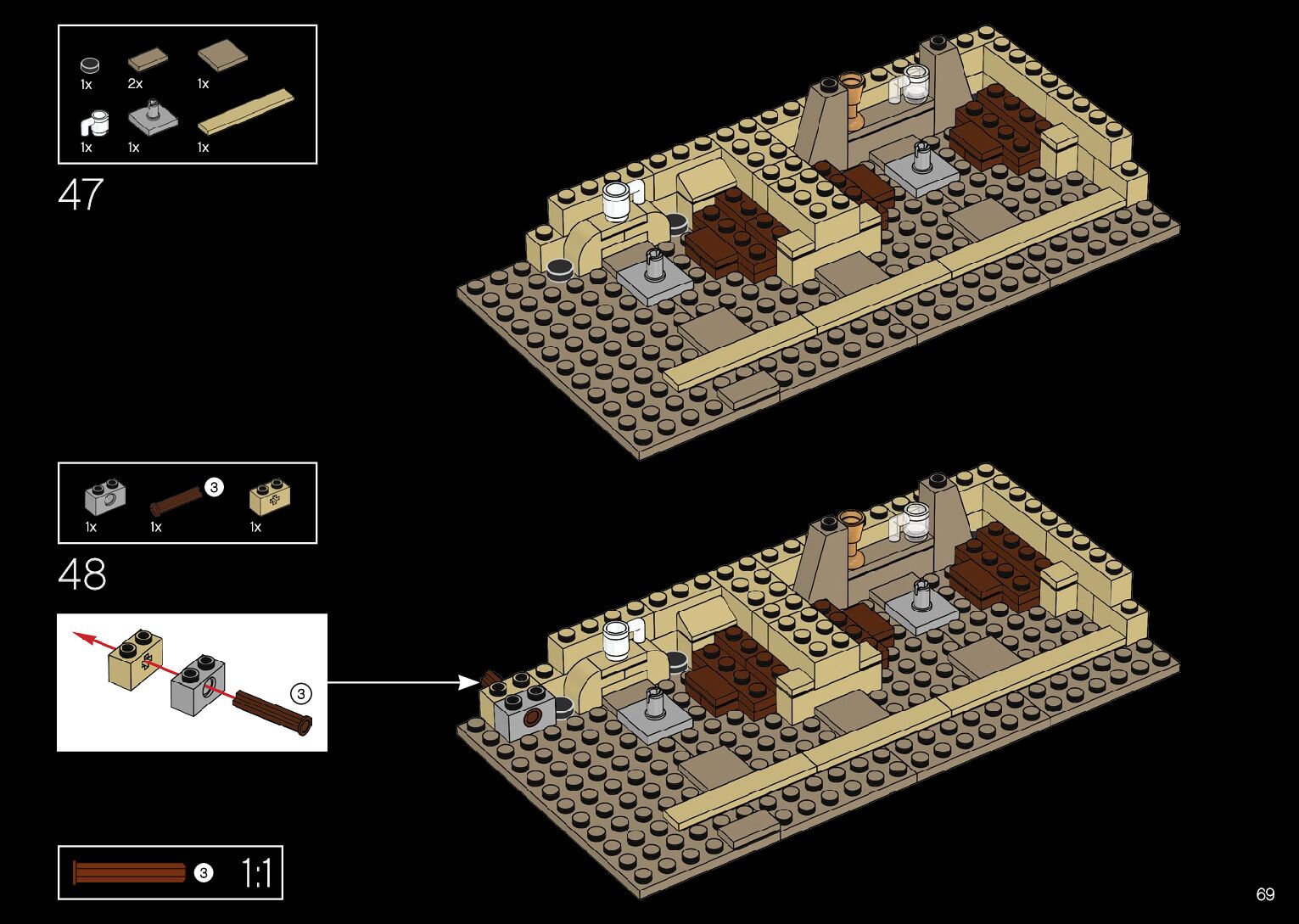 1x 2x 1x
1x 1x 1x

47

3
1x 1x 1x

48

3

3 1:1

69