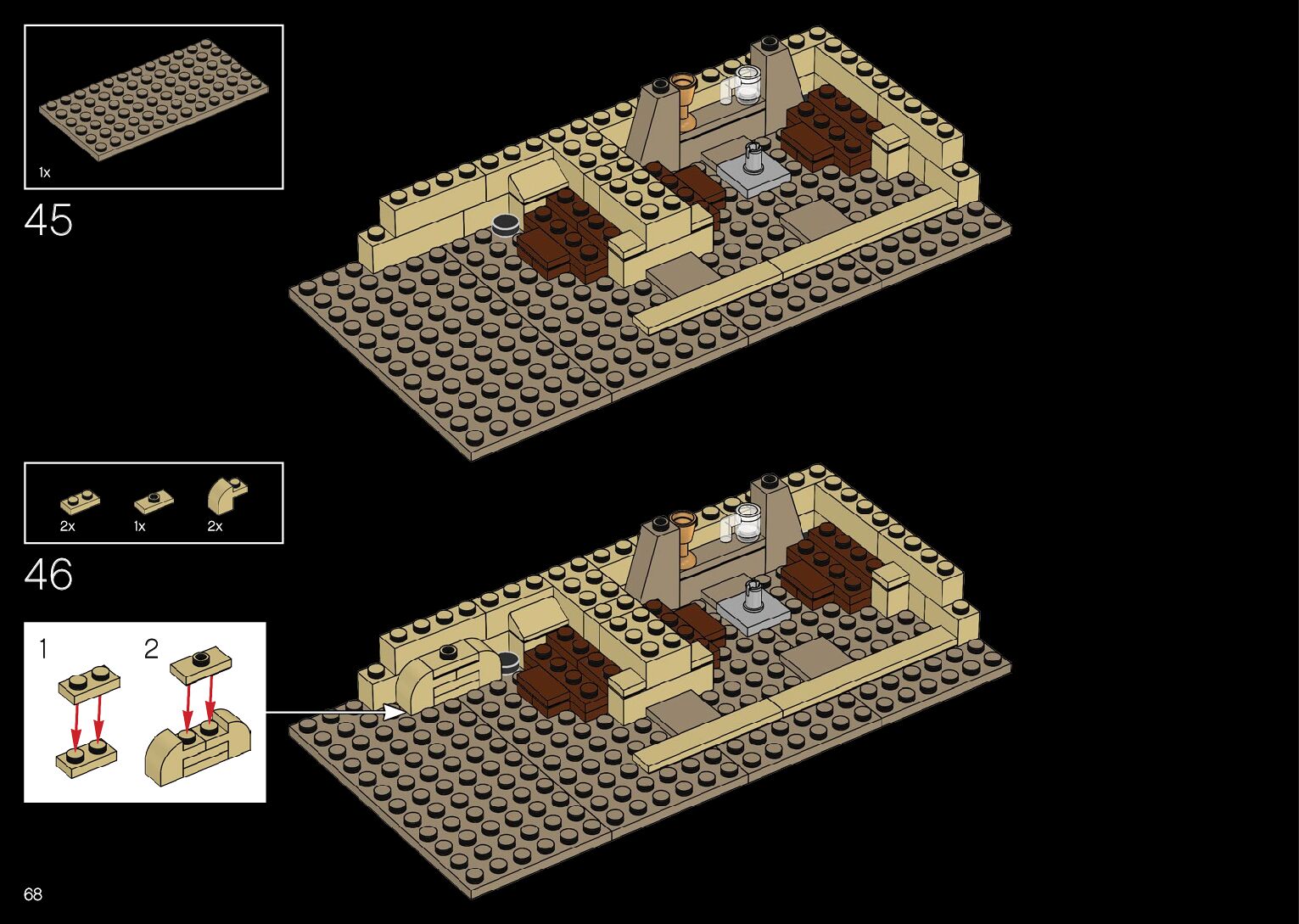 1x

45

2x 1x 2x

46

1 2

68