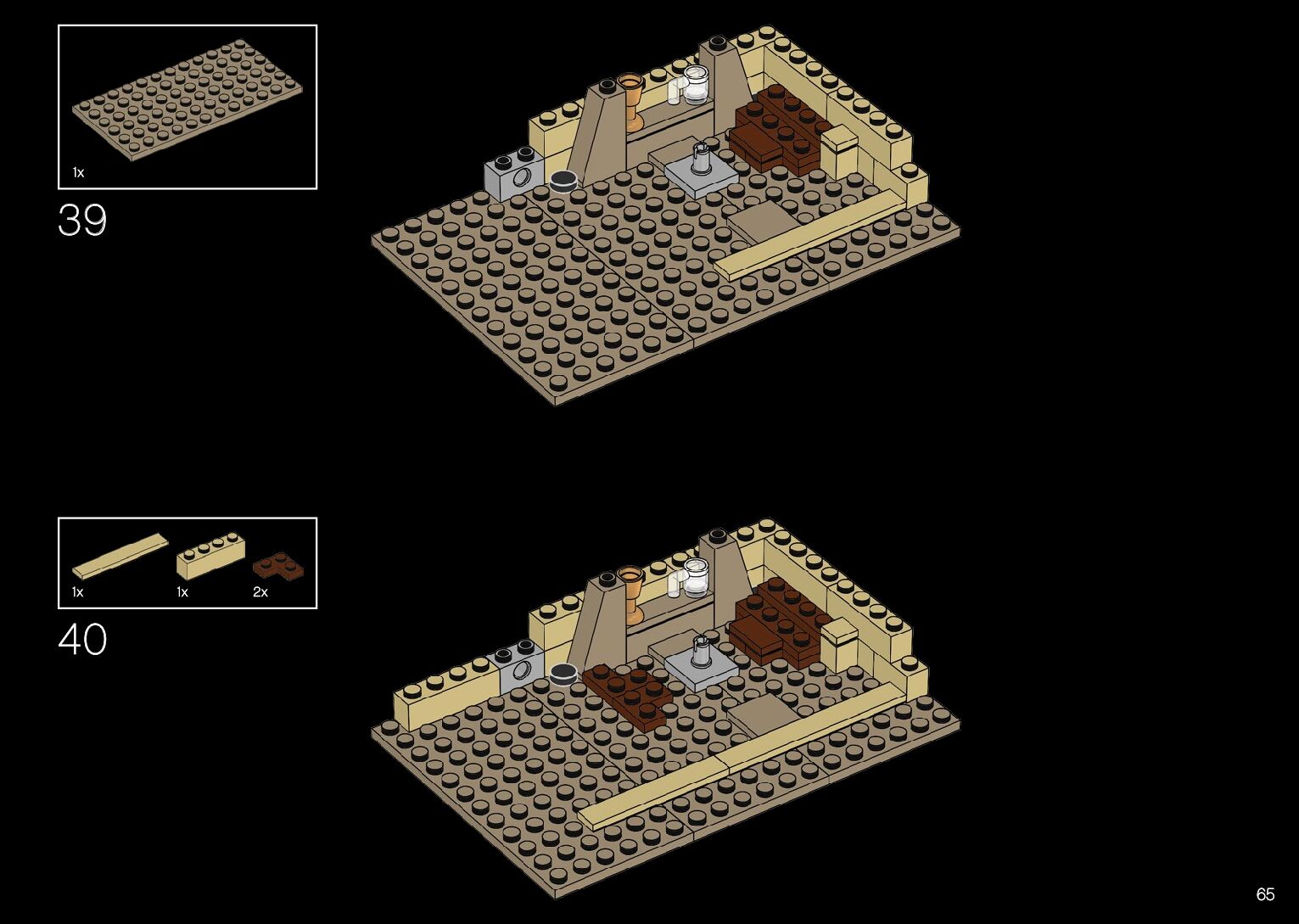 1x

39

1x 1x 2x

40

65