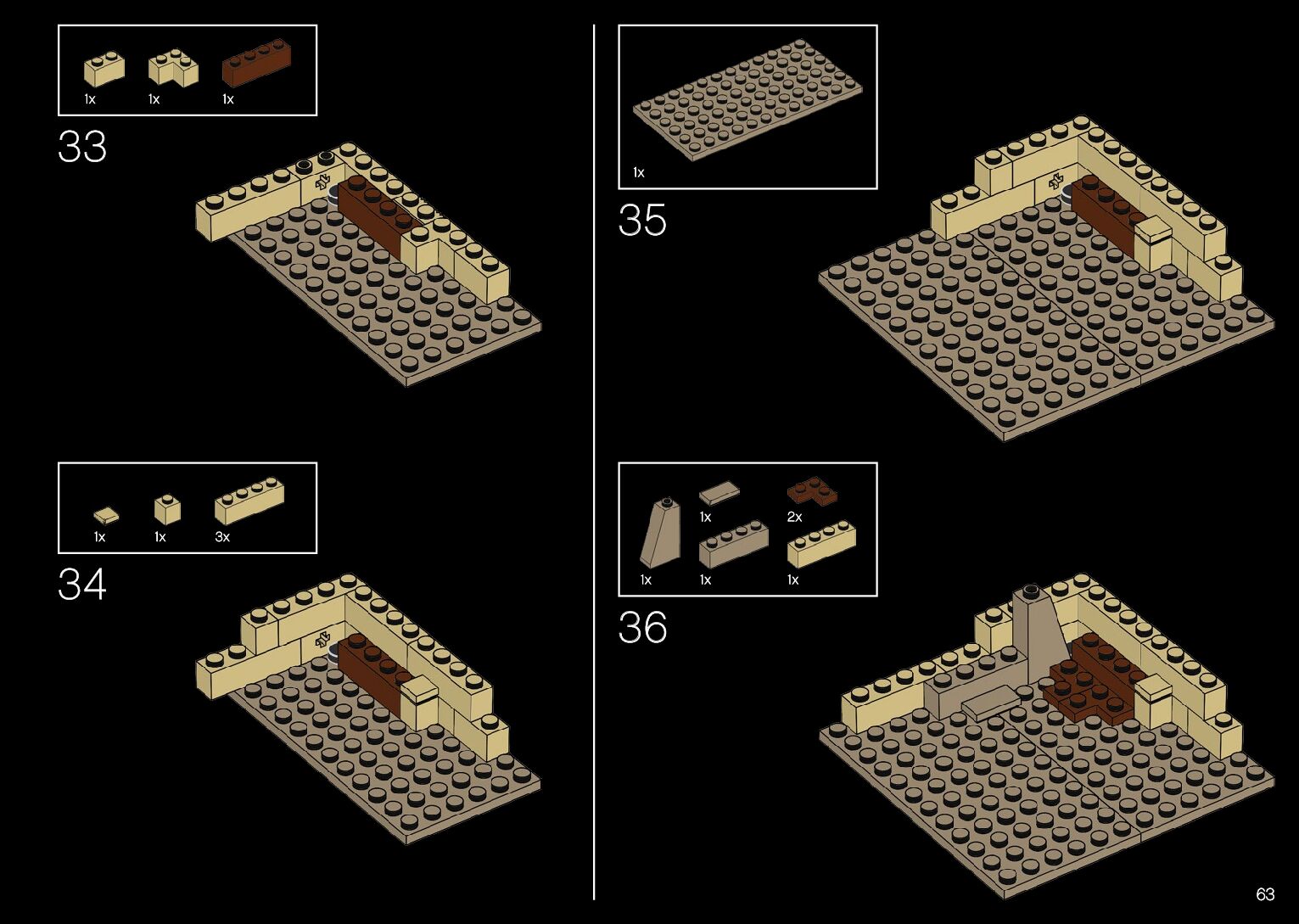 1x 1x 1x

33

1x 1x 3x

34

1x

35

1x 2x
1x 1x 1x

36

63