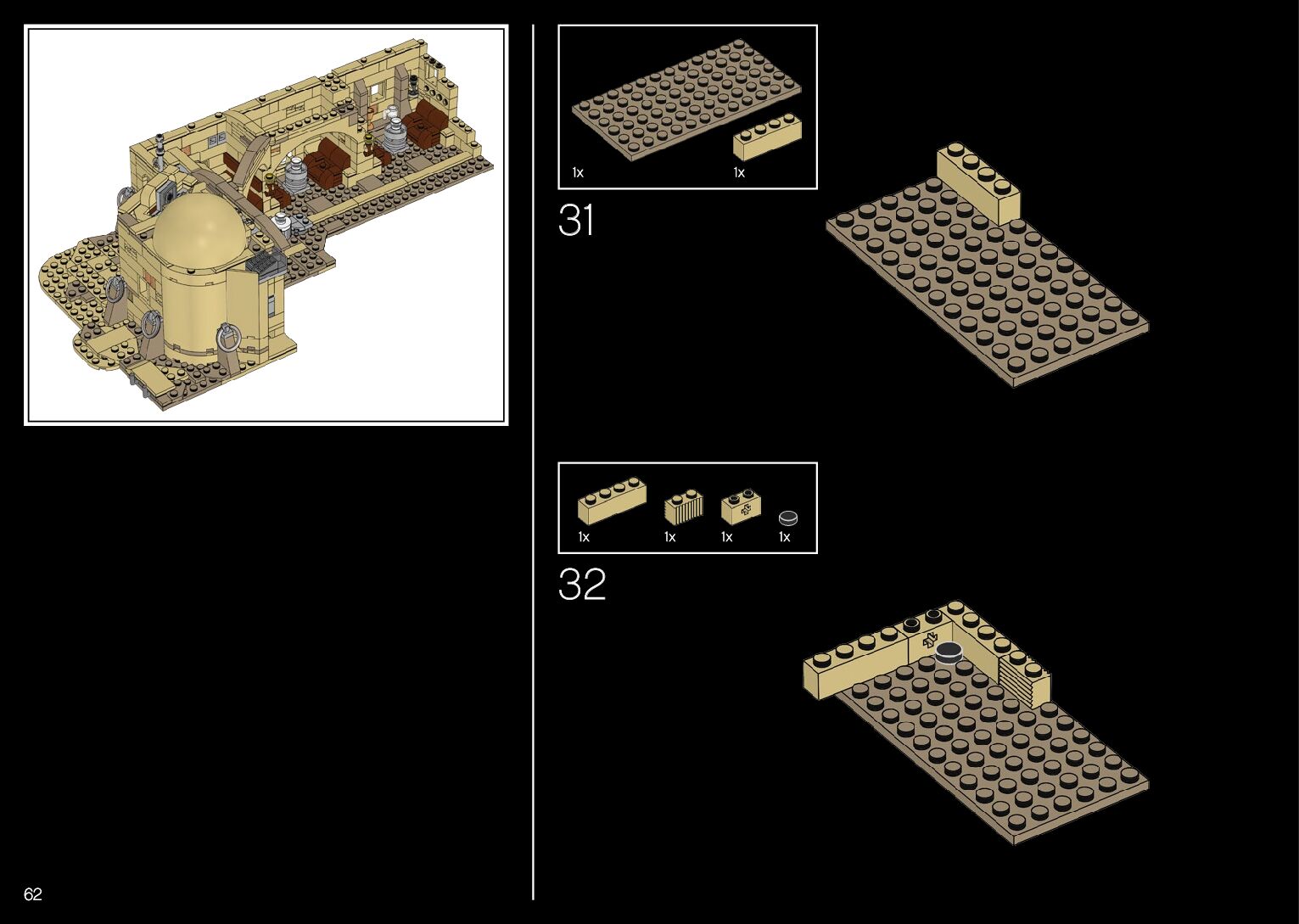 1x
1x

31

1x
1x
1x
1x

32

62