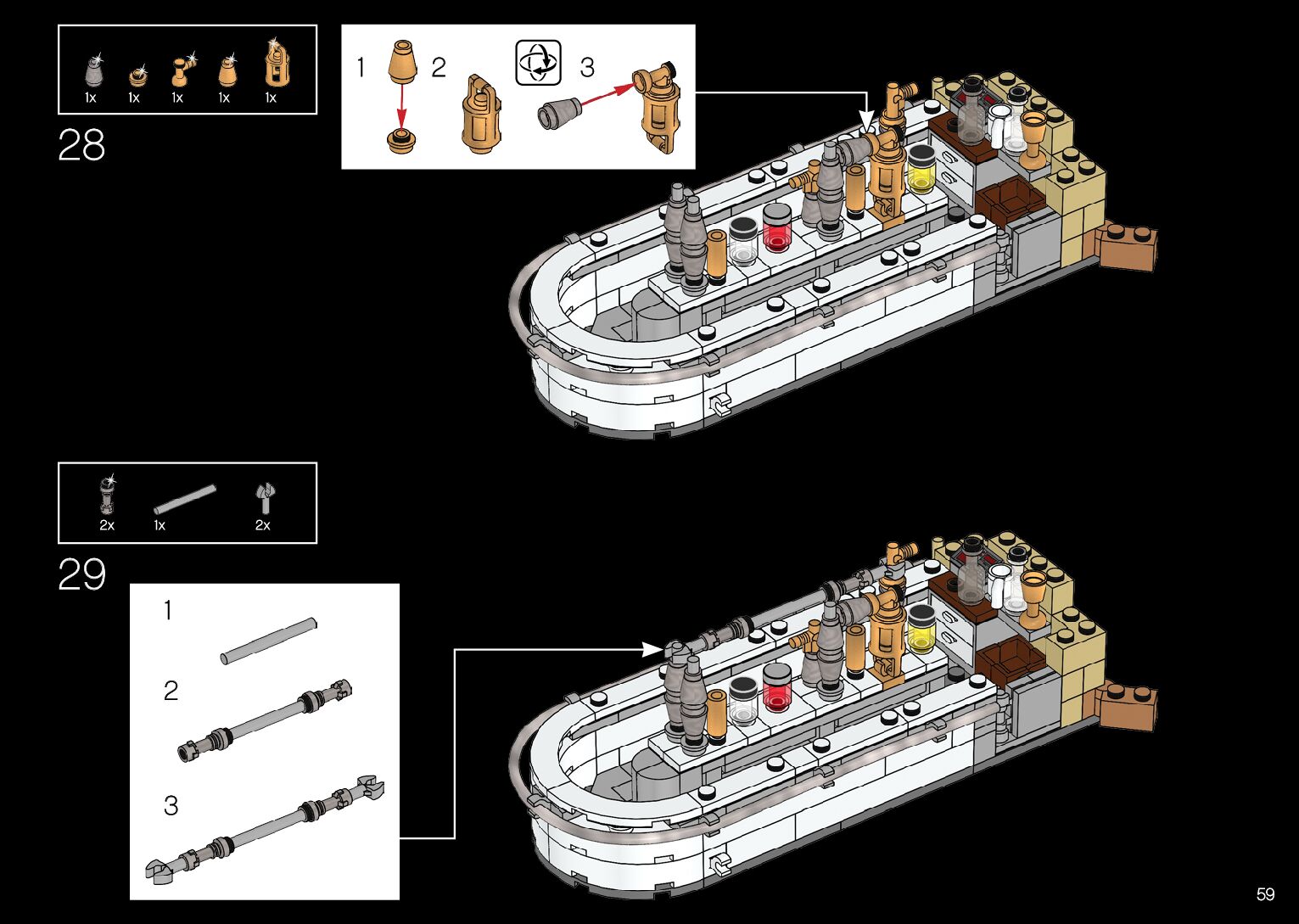 1x 1x 1x 1x 1x

28

1 2 3

2x 1x 2x

29

1

2

3

59