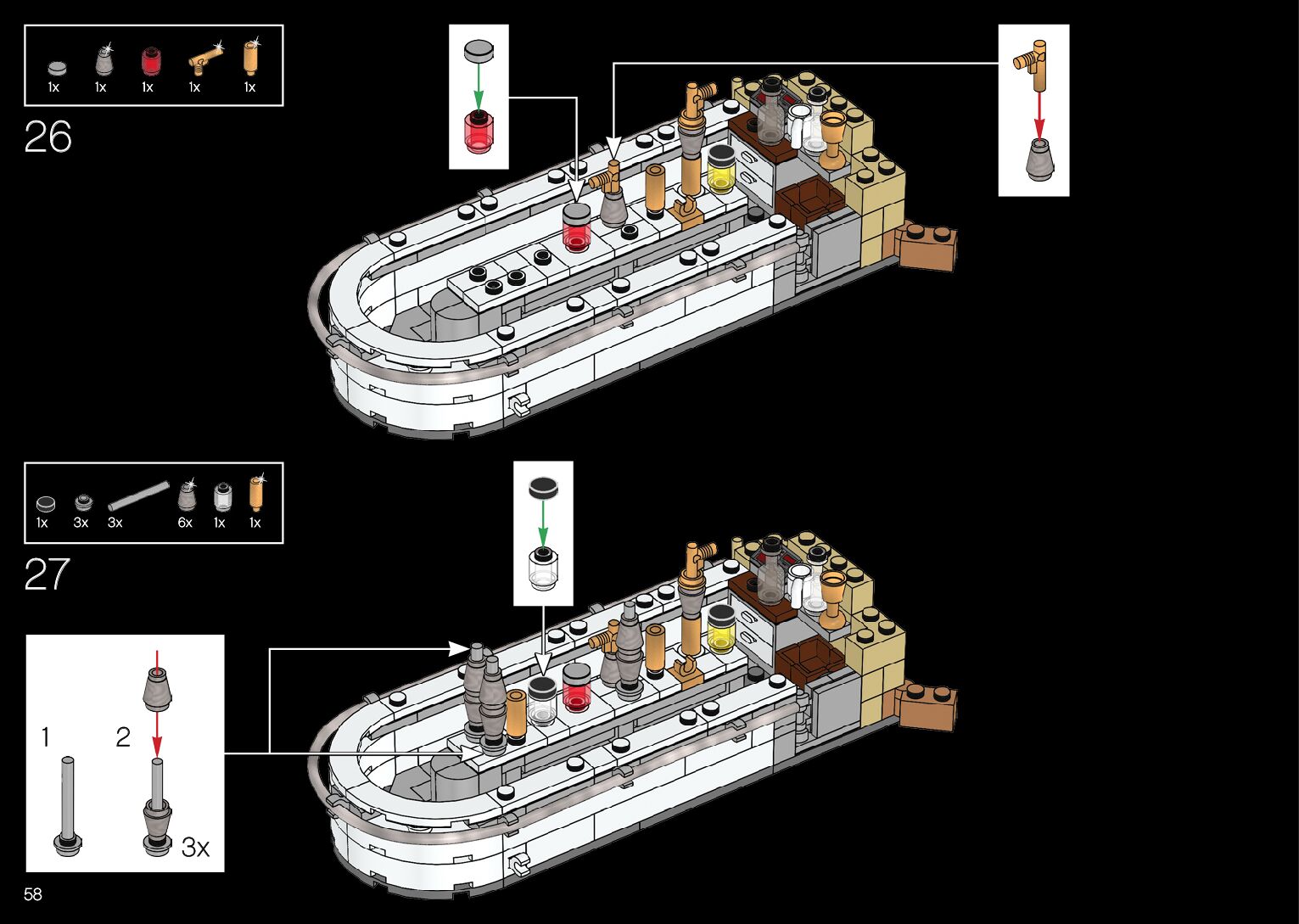 1x 1x 1x 1x 1x

26

1x 3x 3x 6x 1x 1x

27

1 2

3x

58