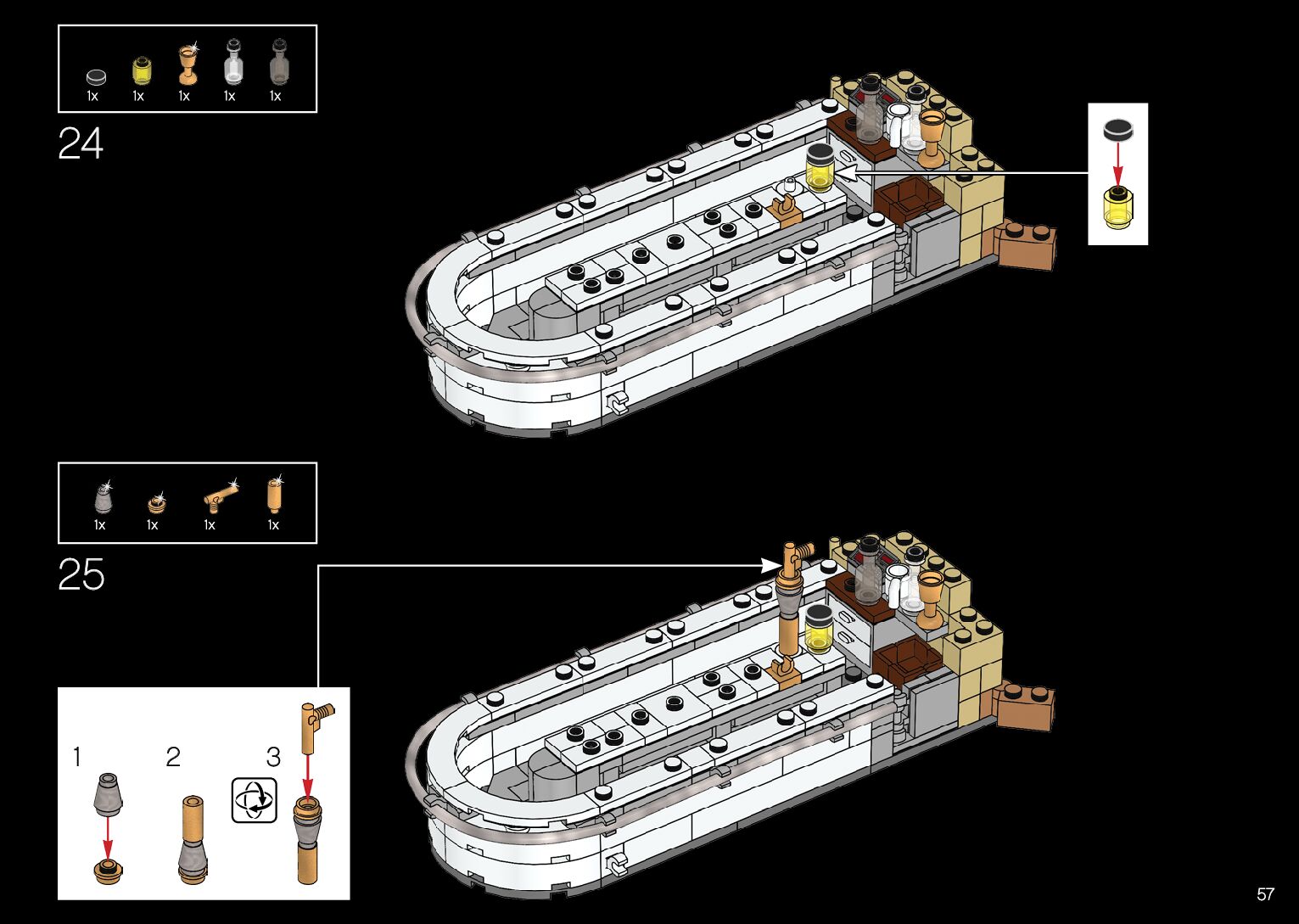 1x 1x 1x 1x 1x

24

1x 1x 1x 1x

25

1

2

3

57