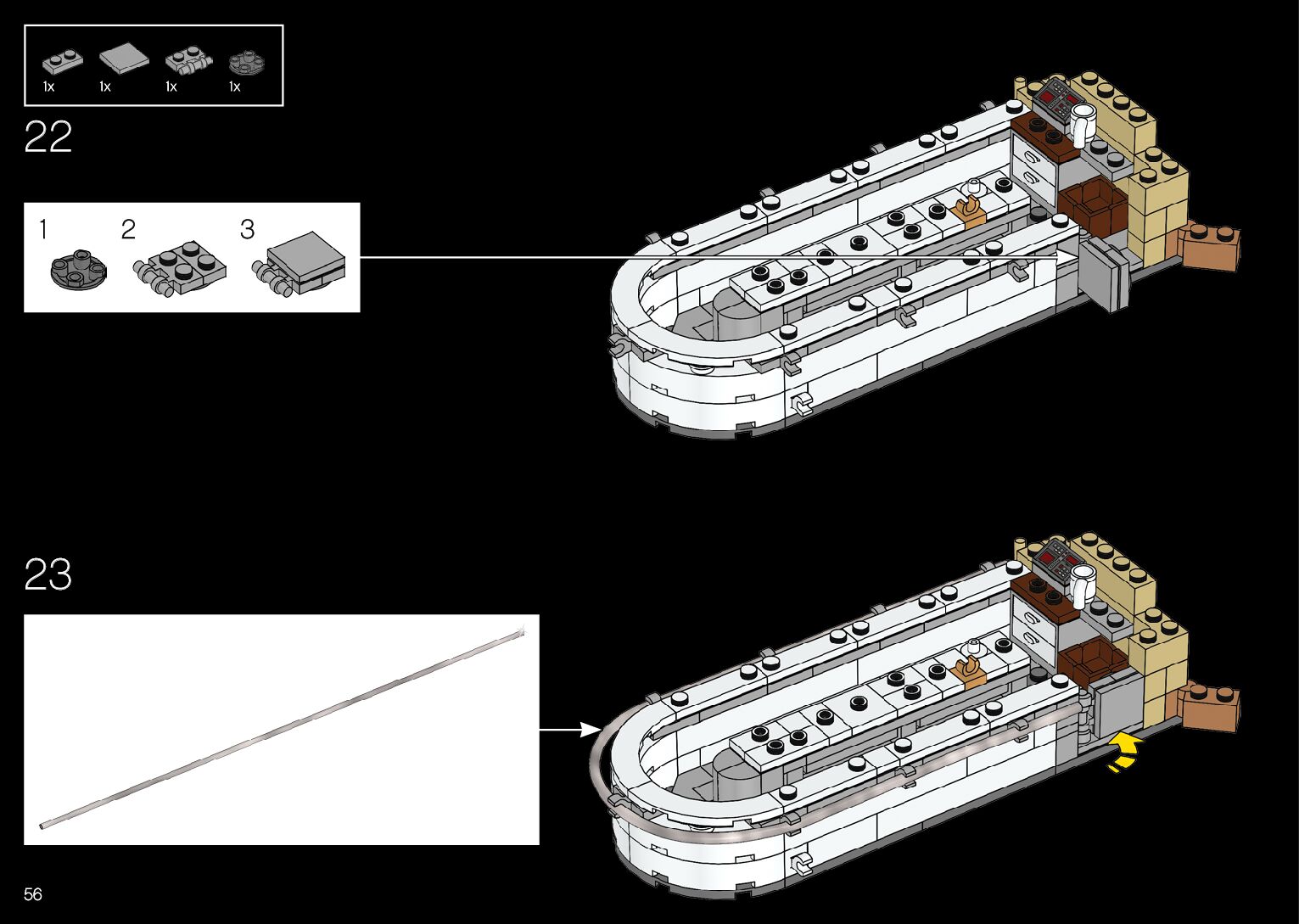 1x 1x 1x 1x

22

1 2 3

23

56