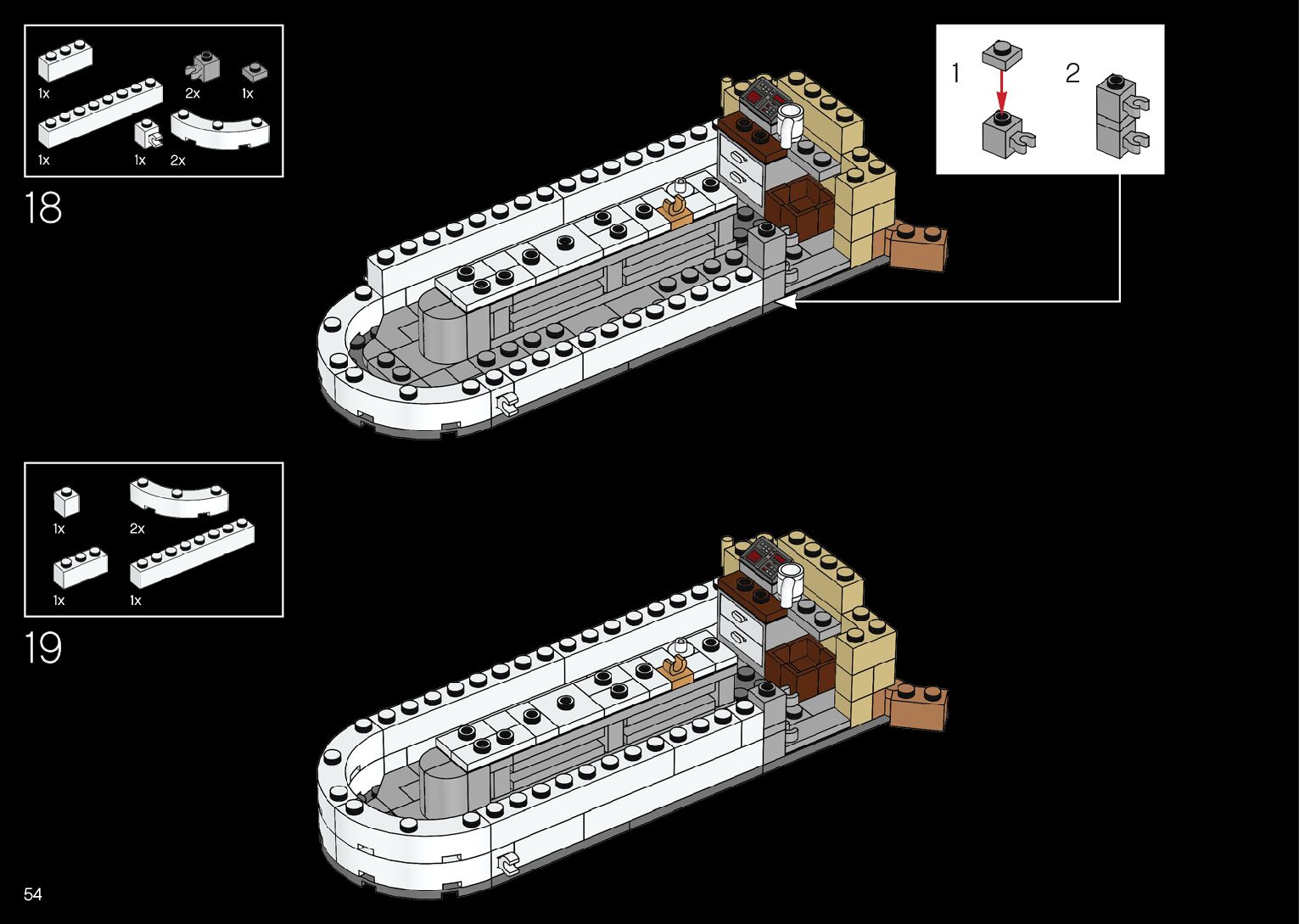 1x
2x
1x
1x
1x
2x

18

1
2

1x
2x
1x
1x

19

54