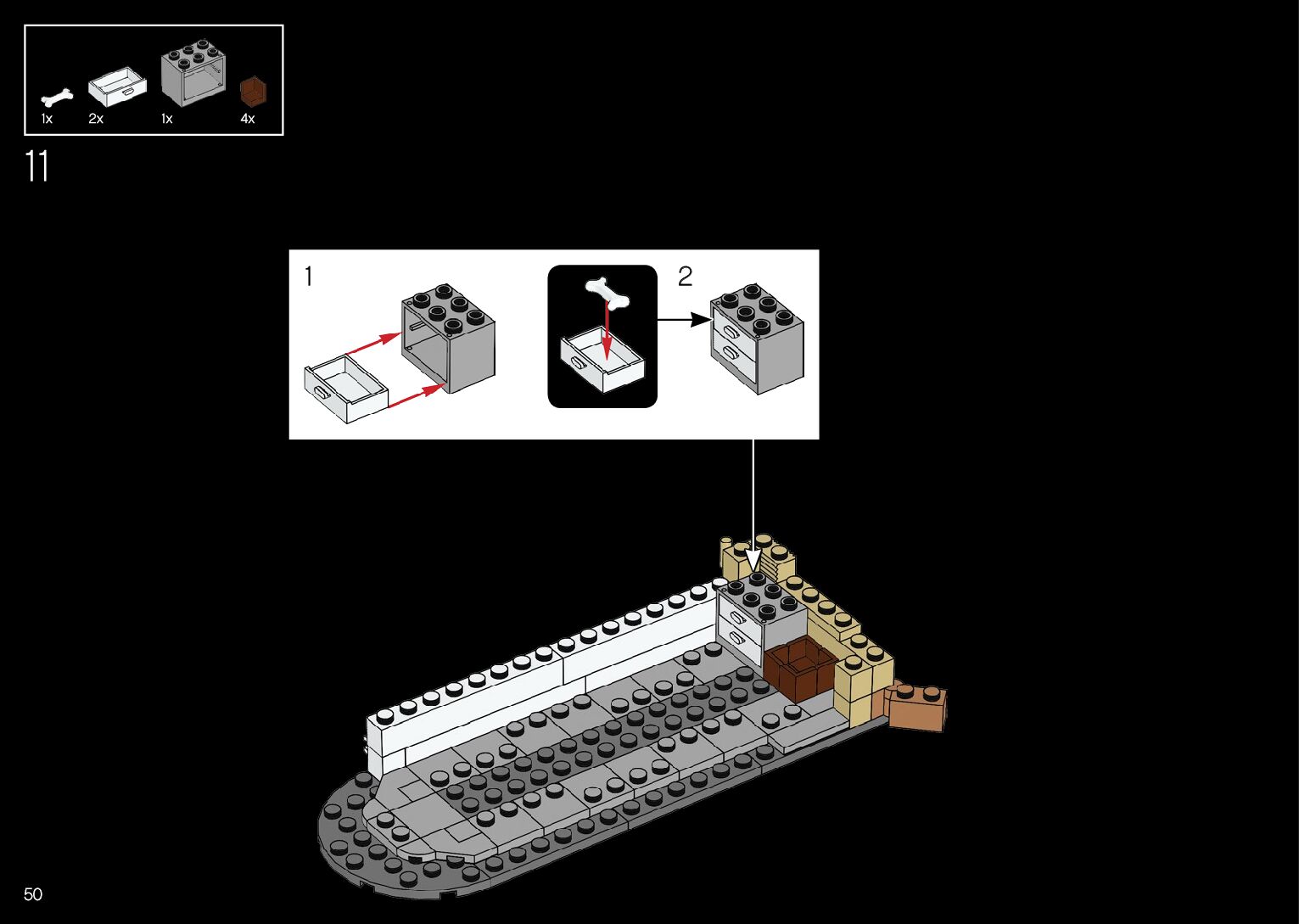 1x 2x 1x 4x

11

1

2

50