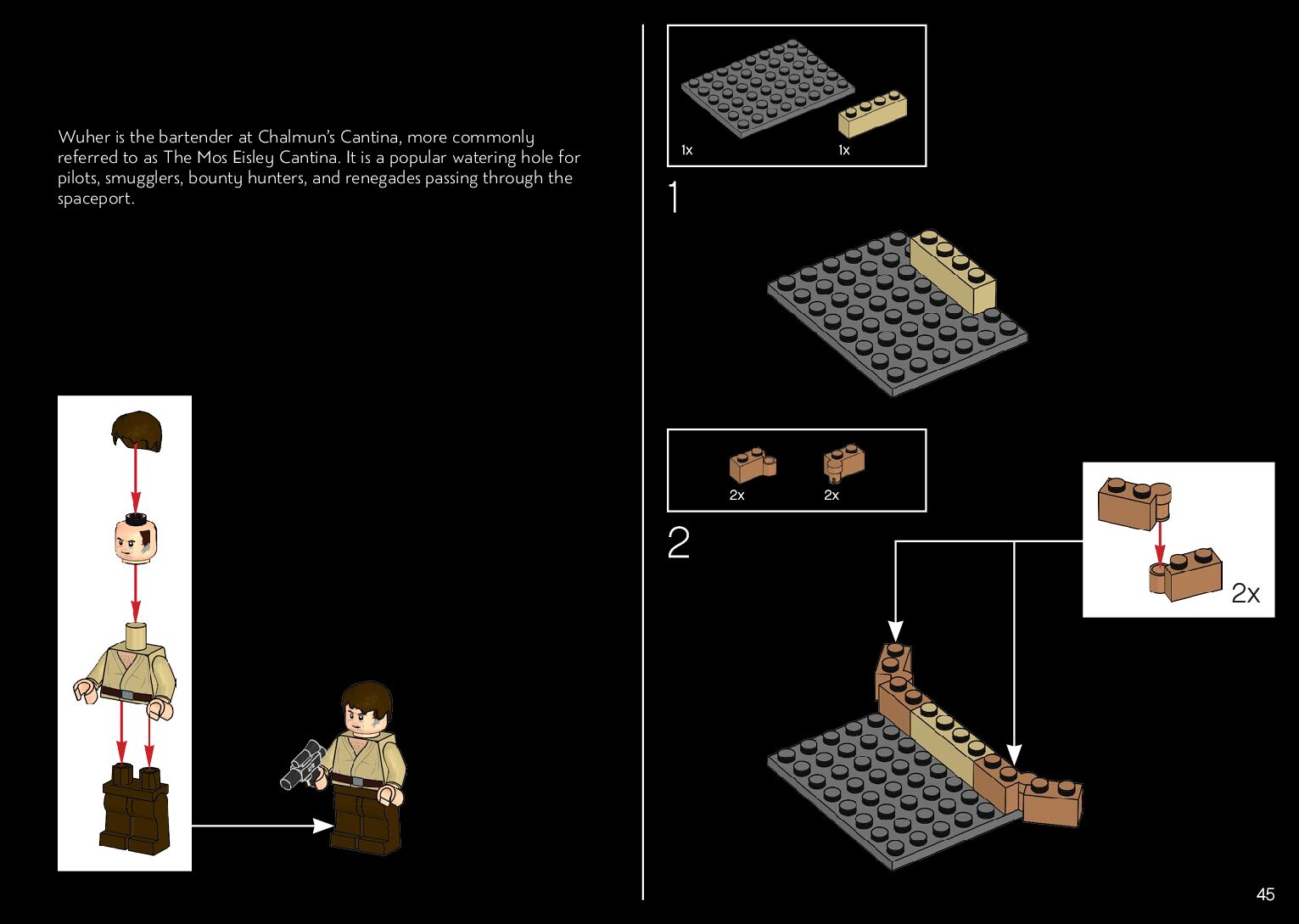 Wuher is the bartender at Chalmun's Cantina, more commonly referred to as The Mos Eisley Cantina. It is a popular watering hole for pilots, smugglers, bounty hunters, and renegades passing through the spaceport.

1x

1x

1

2x

2x

2

2x

45