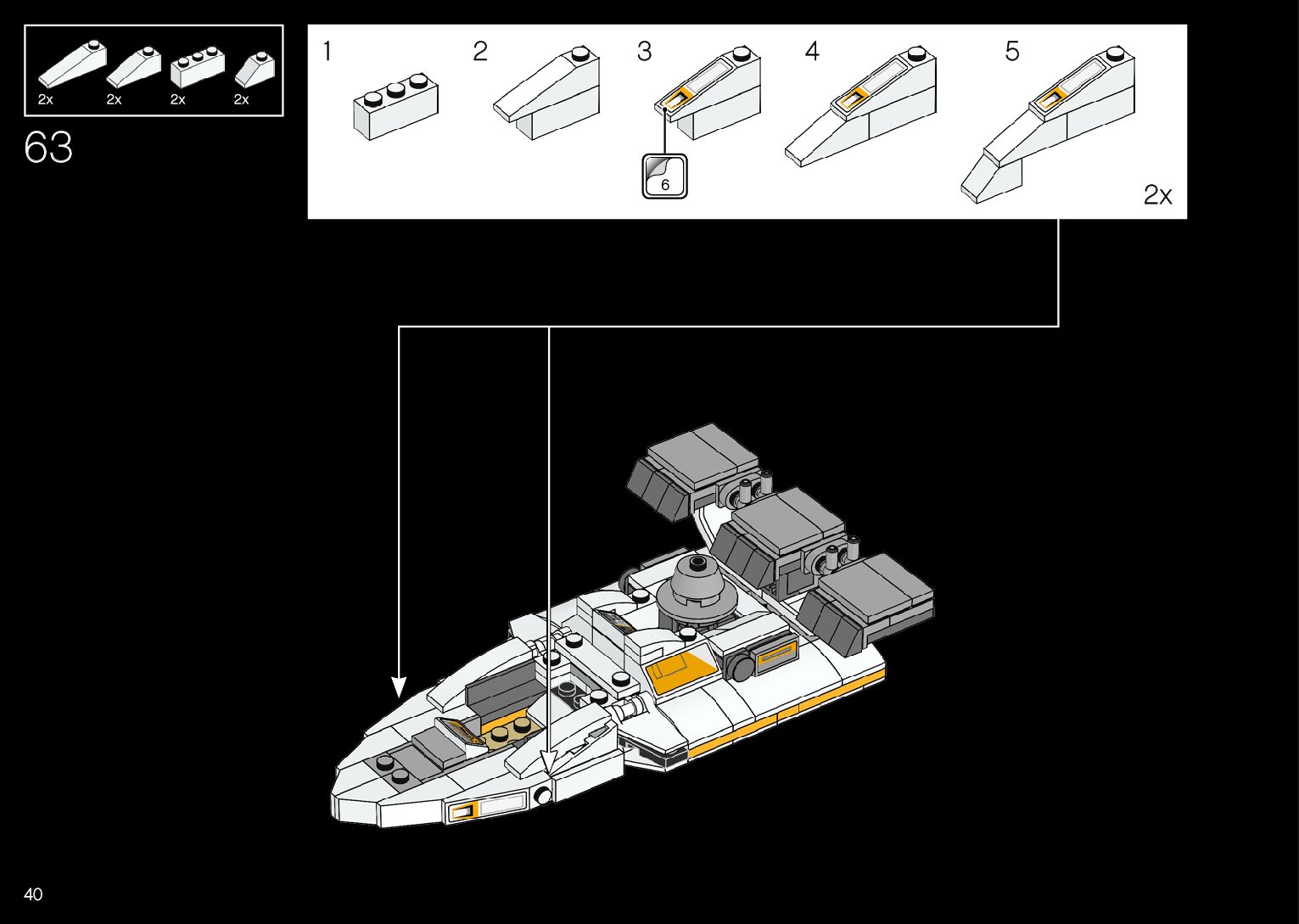 2x 2x 2x 2x

63

1 2 3 4 5

6

2x

40