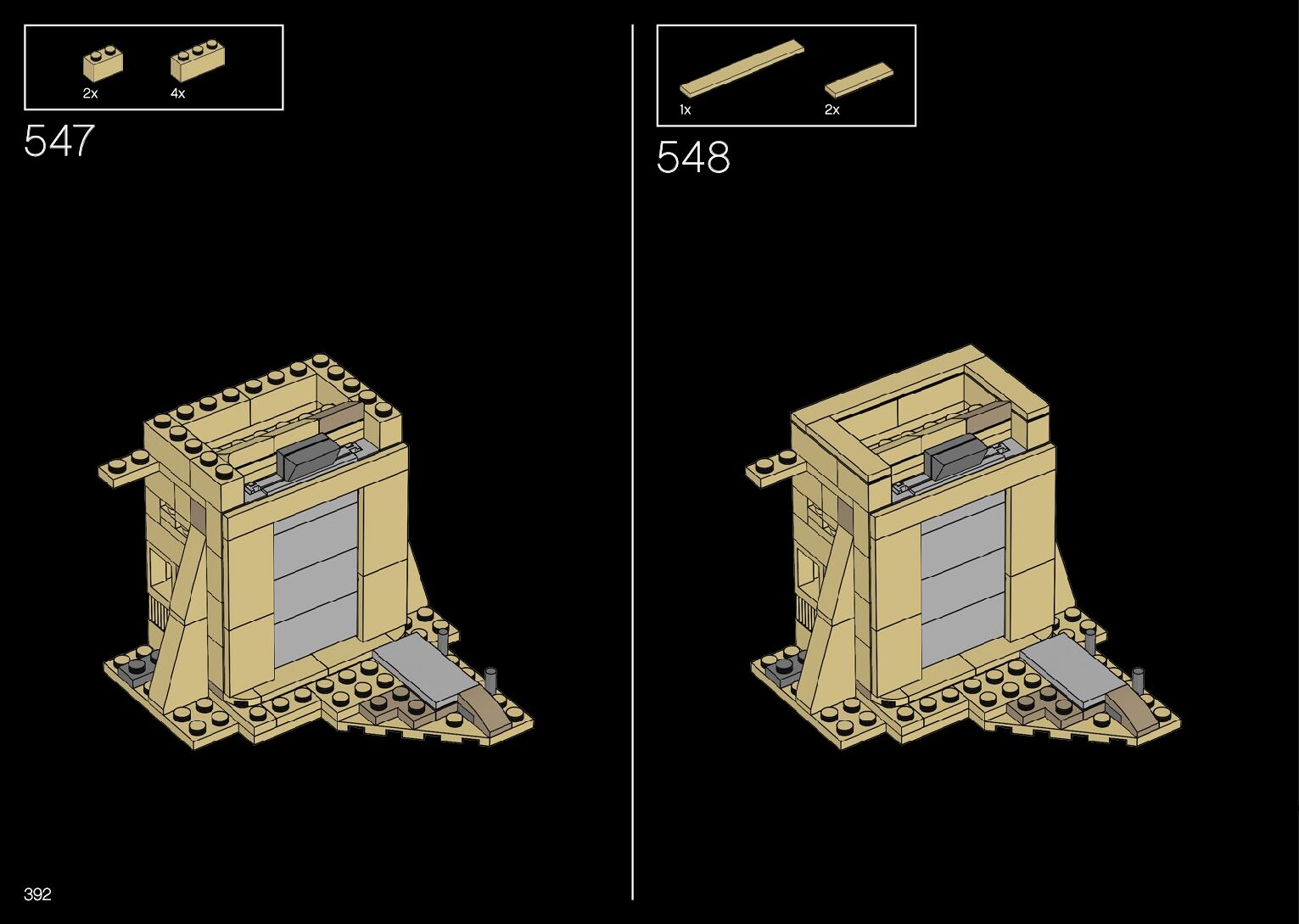 2x 4x

547

1x 2x

548

392