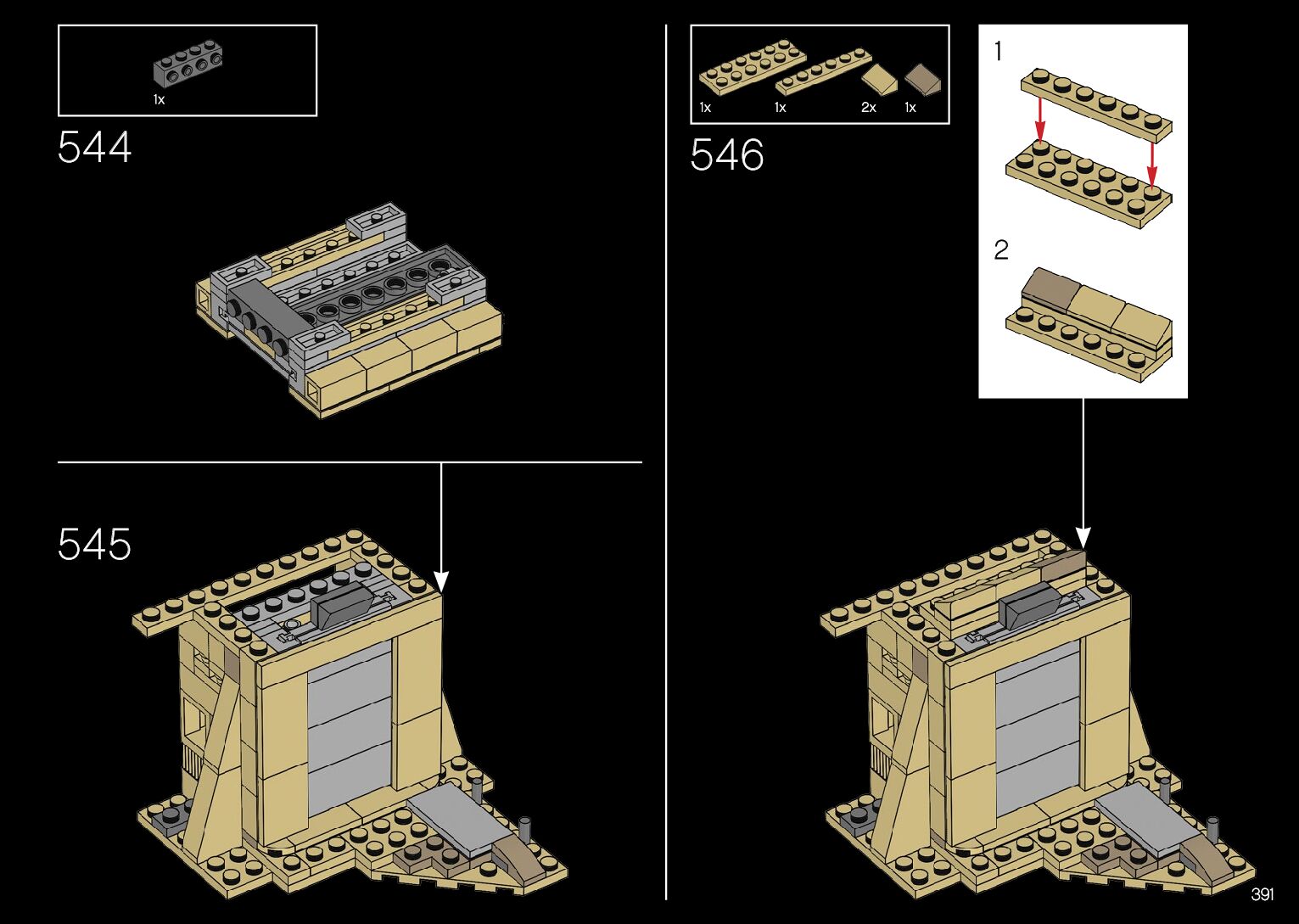 1x

544

545

1x 1x 2x 1x

546

1

2

391