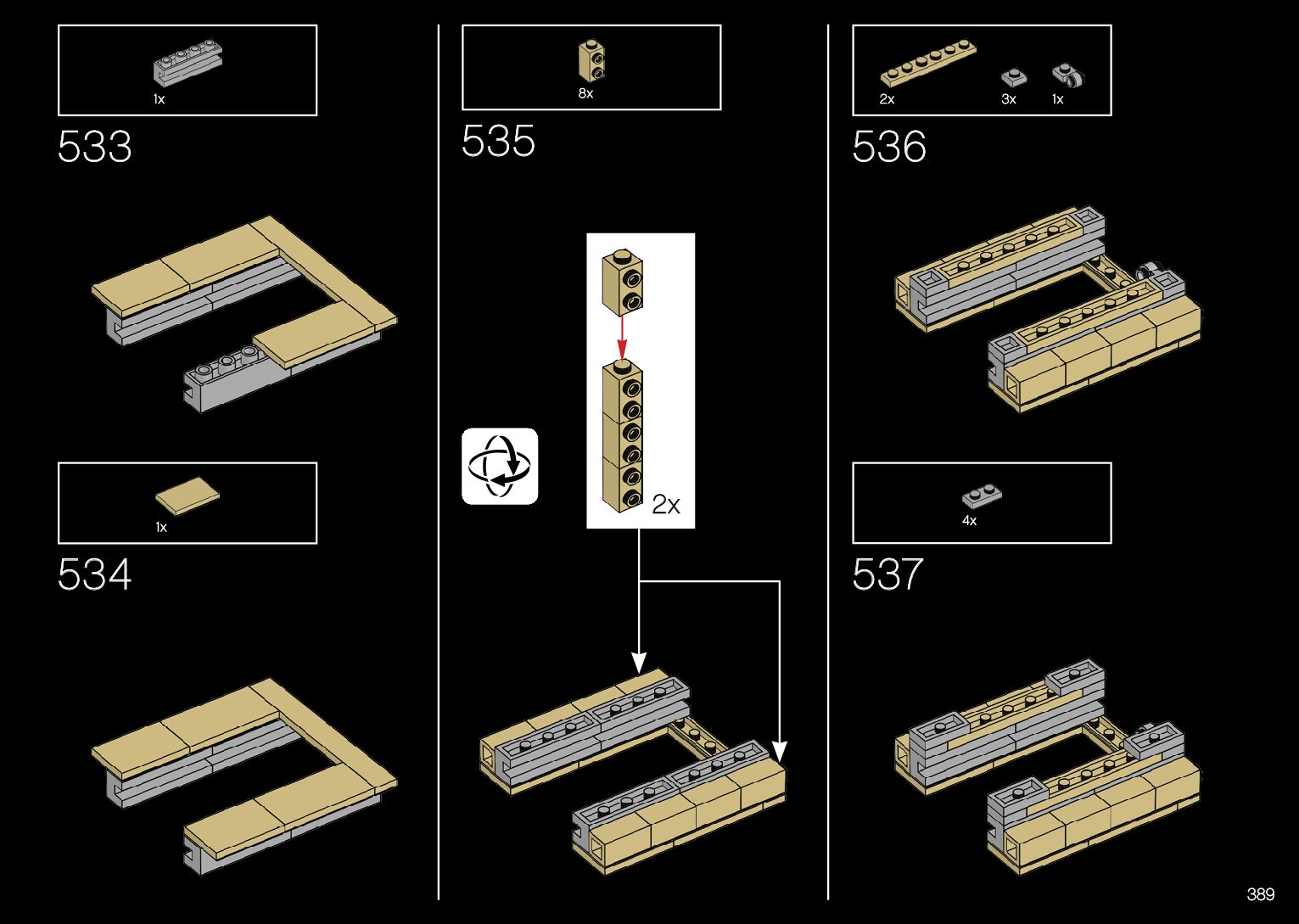 1x

533

1x

534

8x

535

2x

2x 3x 1x

536

4x

537

389