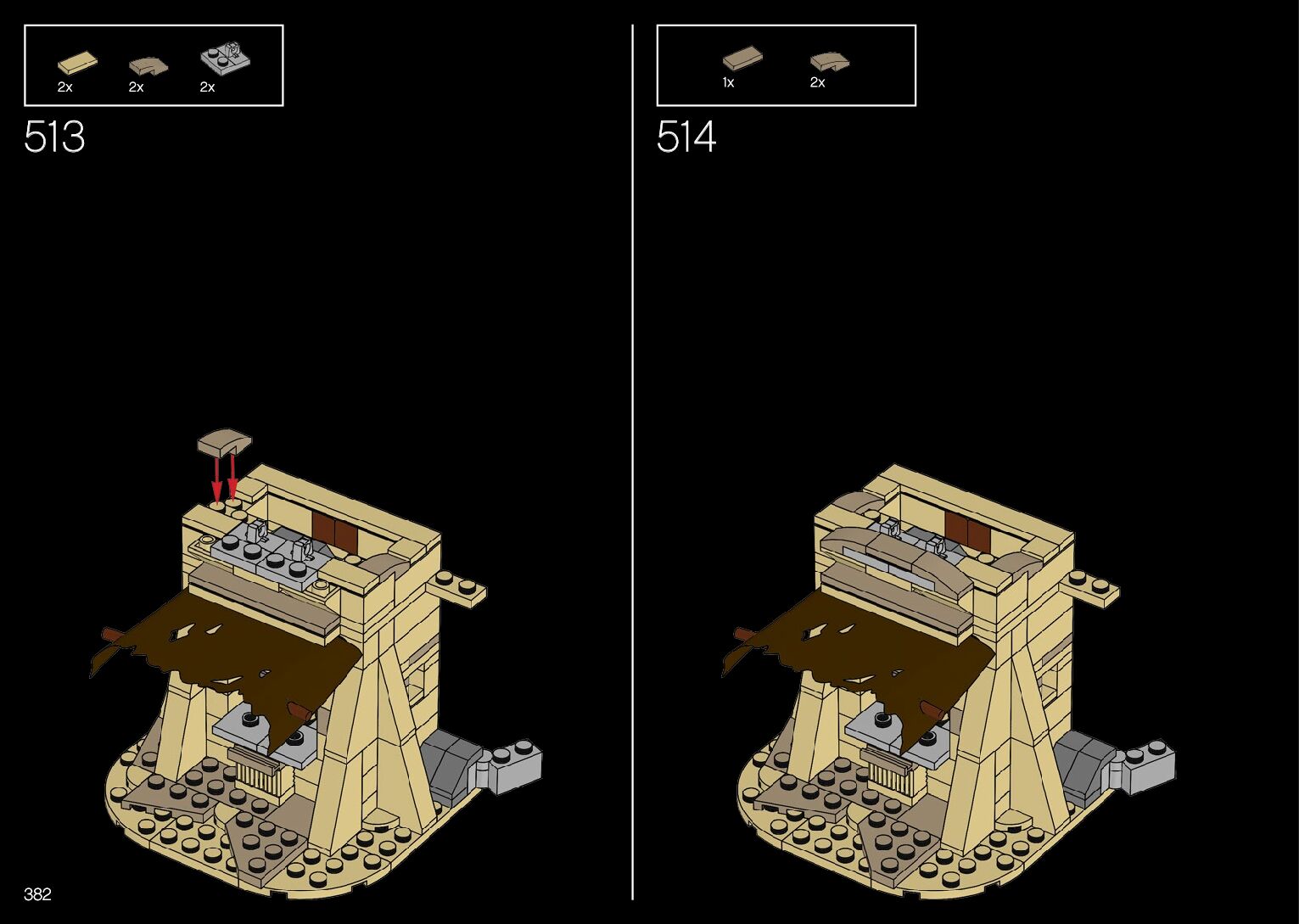 2x 2x 2x

513

1x 2x

514

382