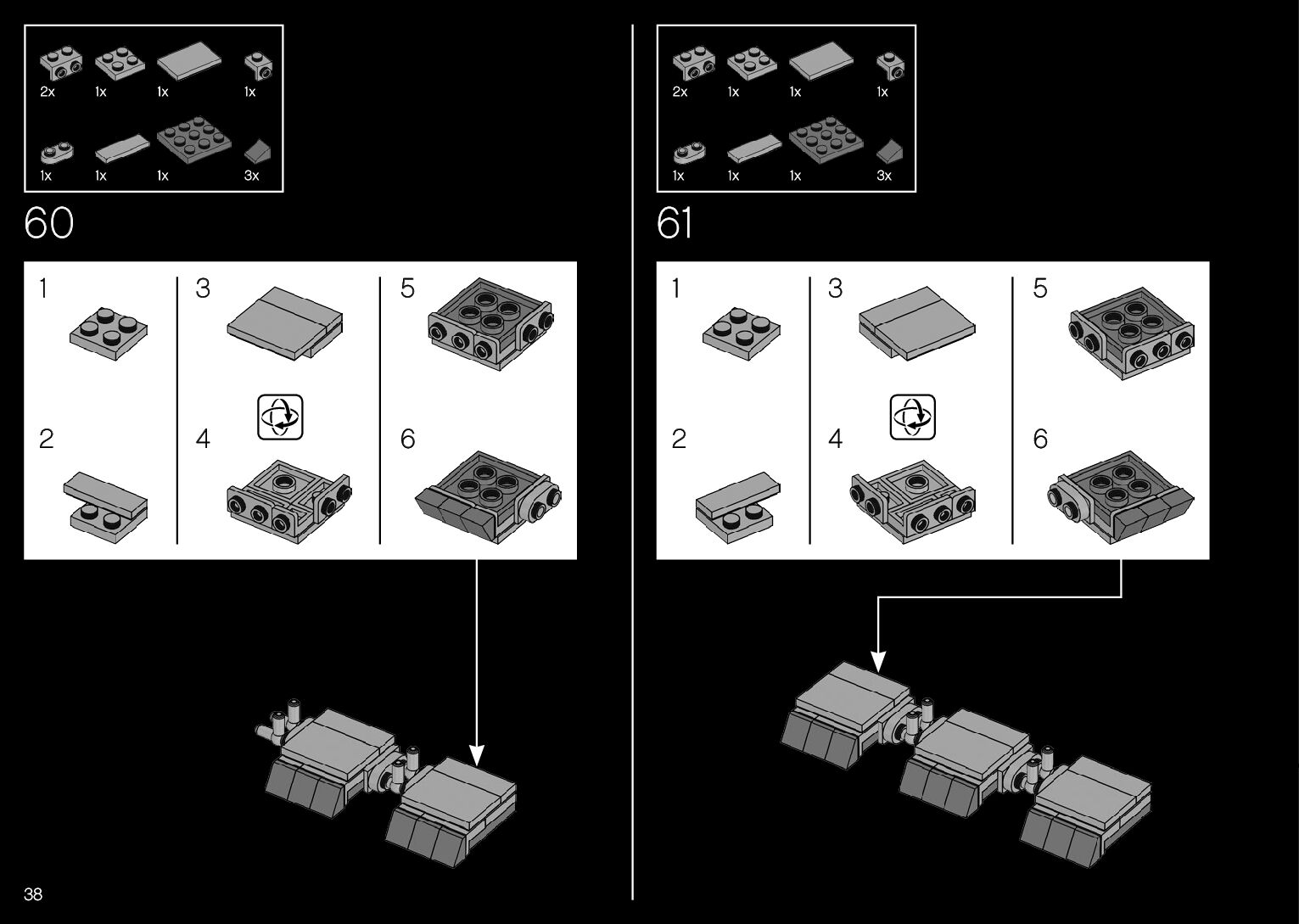 2x 1x 1x 1x
1x 1x 1x 3x

60

1
2
3
4
5
6

38

2x 1x 1x 1x
1x 1x 1x 3x

61

1
2
3
4
5
6