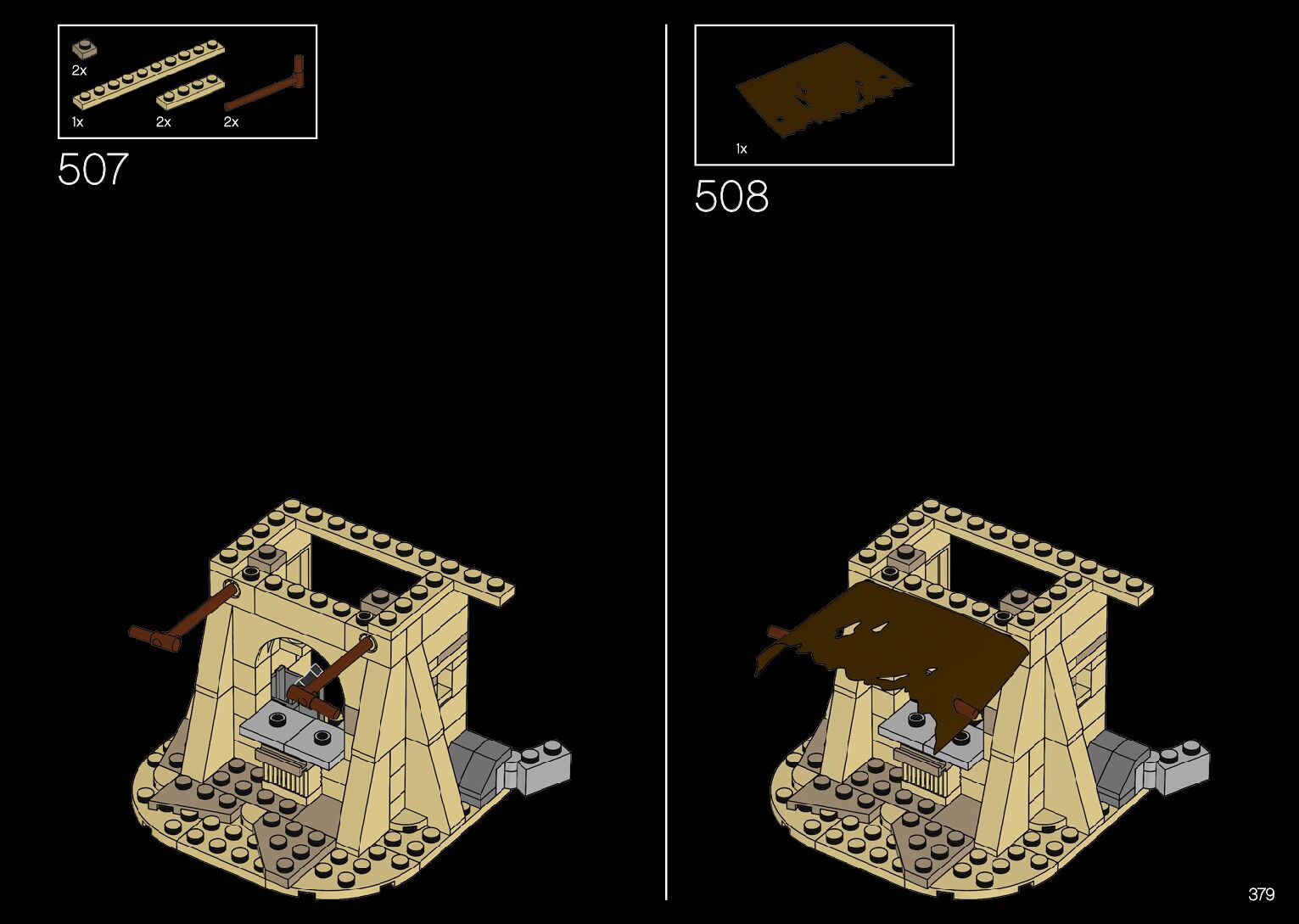 2x
1x
2x
2x

507

1x

508

379