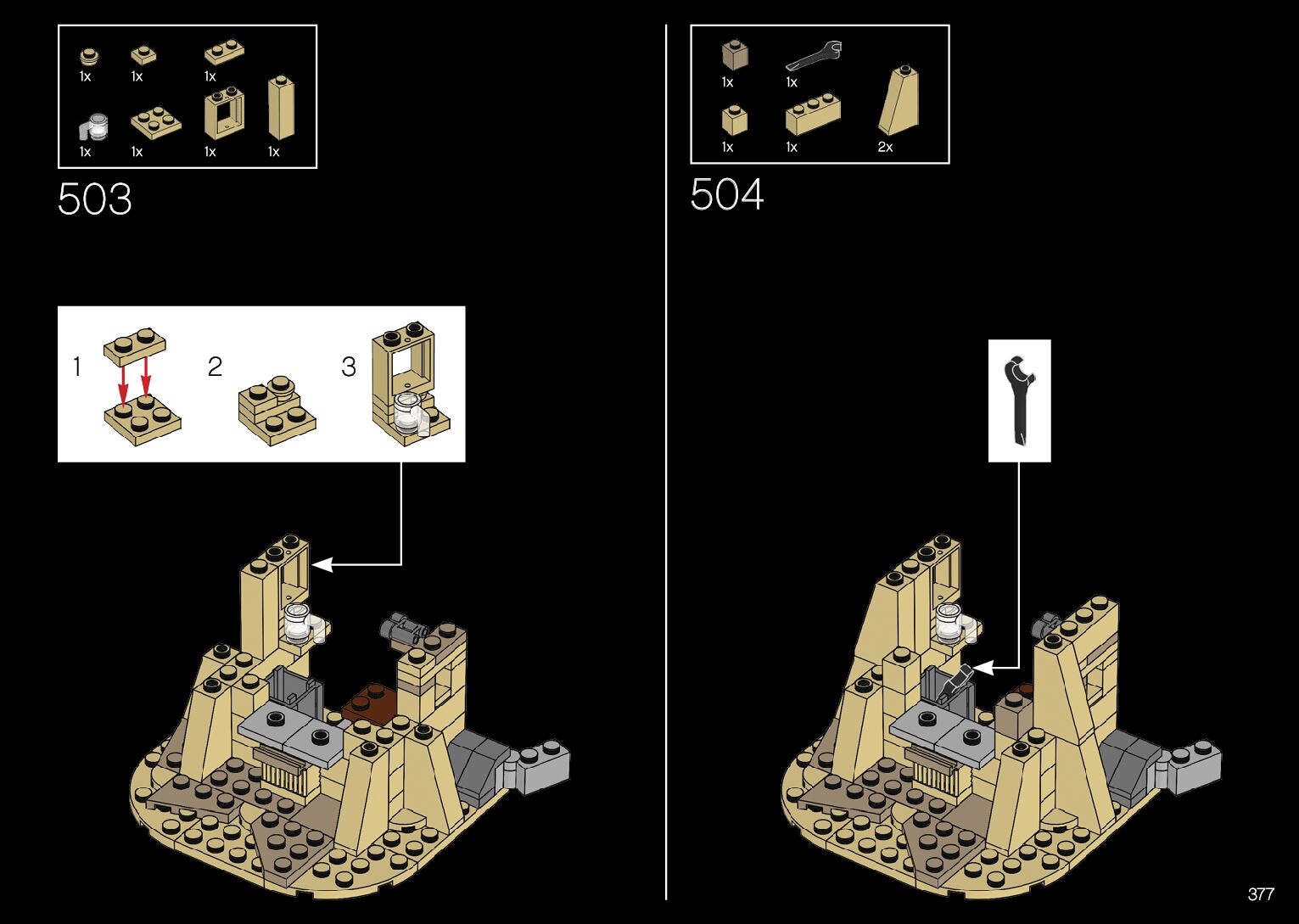 1x 1x 1x

1x 1x 1x 1x

503

1 2 3

1x 1x

1x 1x 2x

504

377