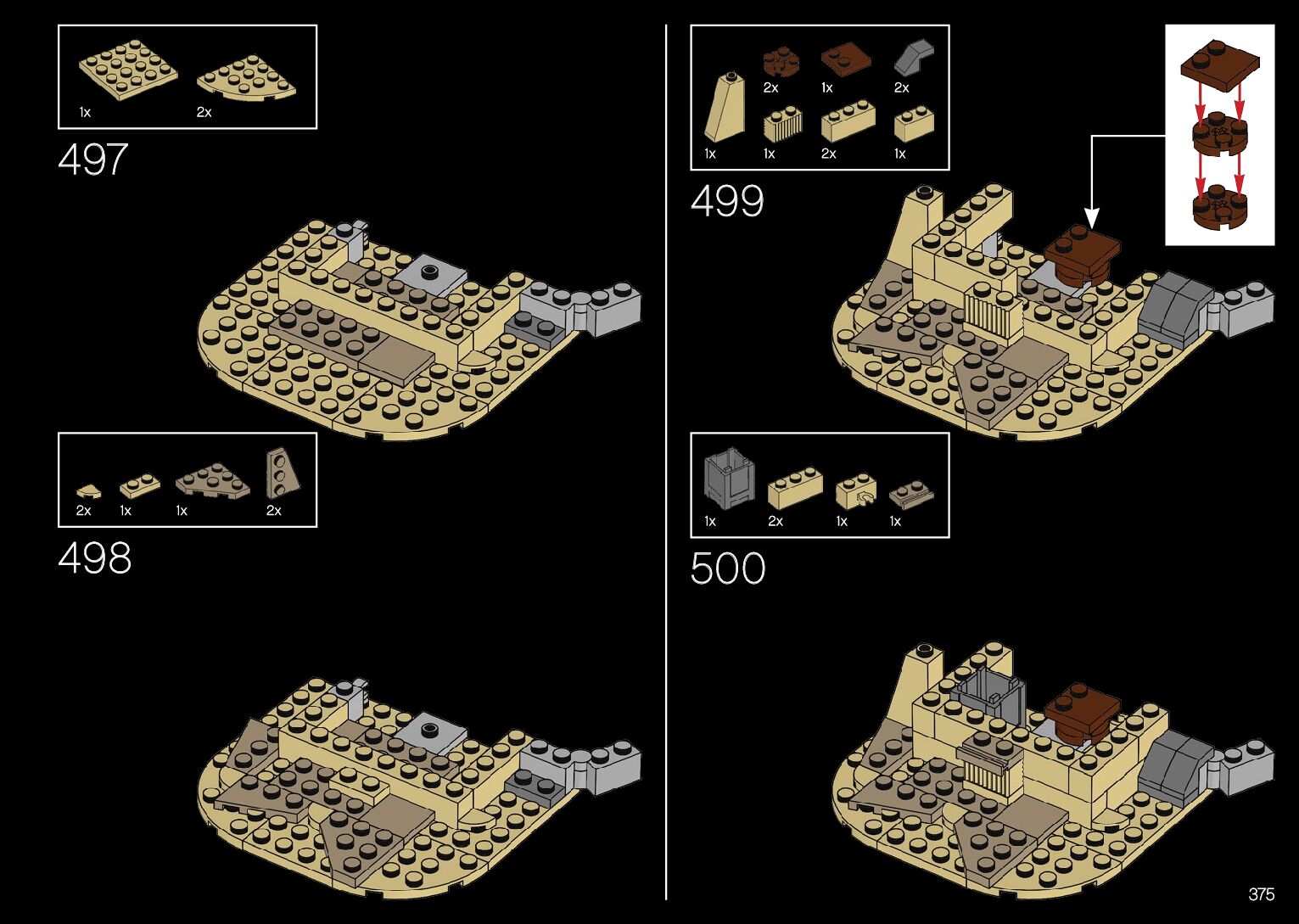 1x
2x

497

2x
1x
1x
2x

498

2x
1x
2x
1x
1x
2x
1x

499

1x
2x
1x
1x

500

375