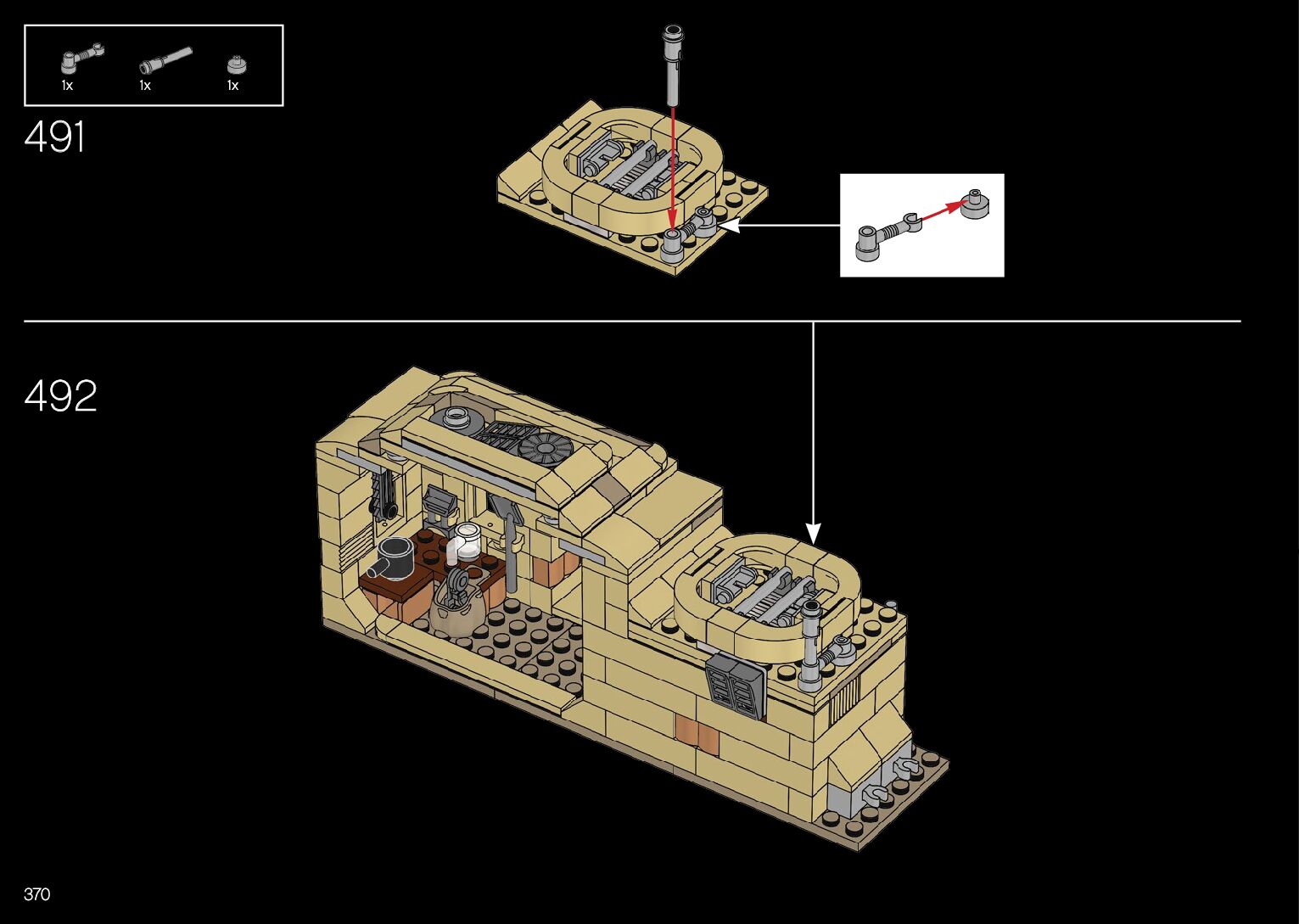 1x
1x
1x

491

492

370