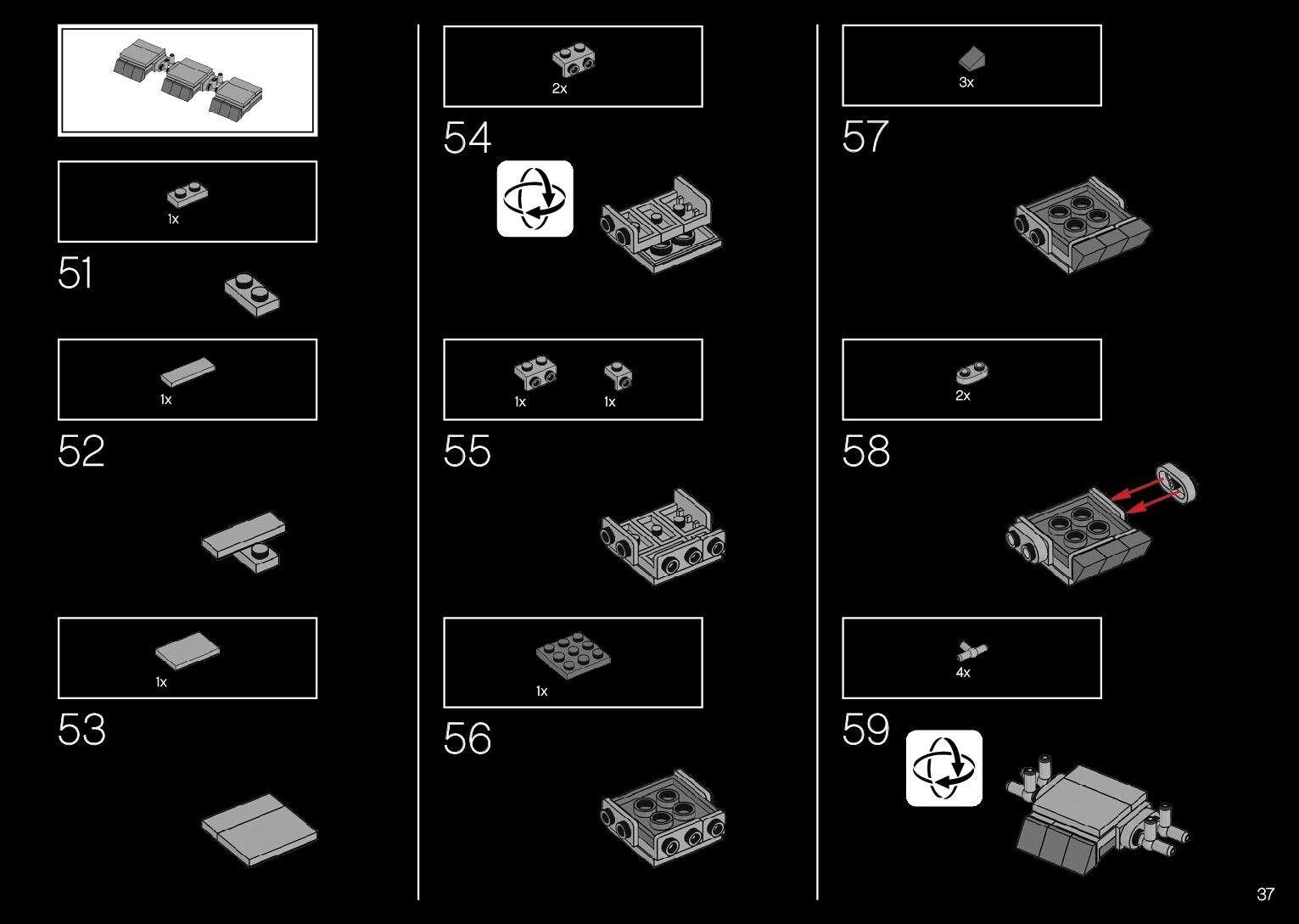 1x

51

1x

52

1x

53

2x

54

1x 1x

55

1x

56

3x

57

2x

58

4x

59

37