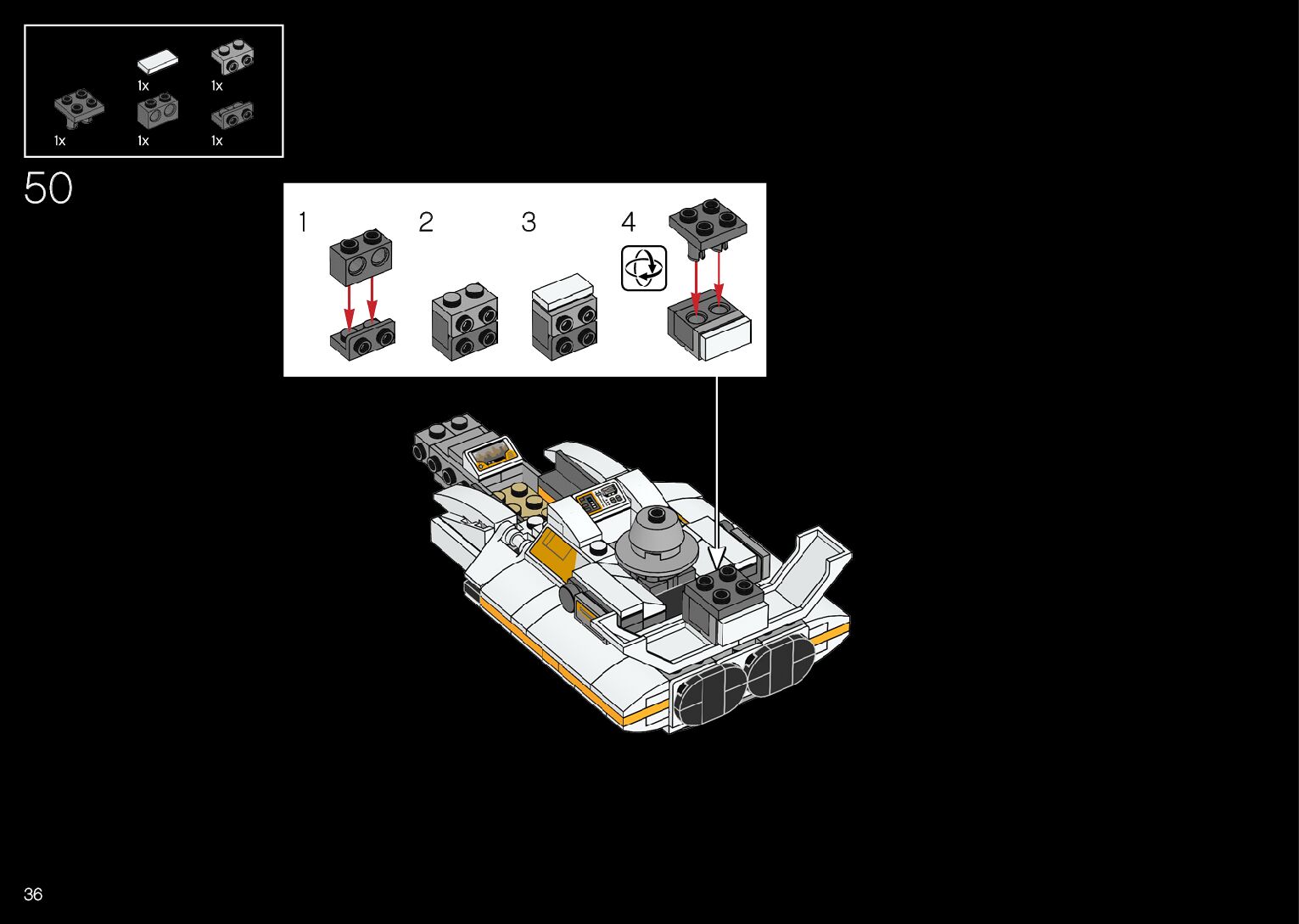 1x 1x
1x 1x 1x

50

1 2 3 4

36