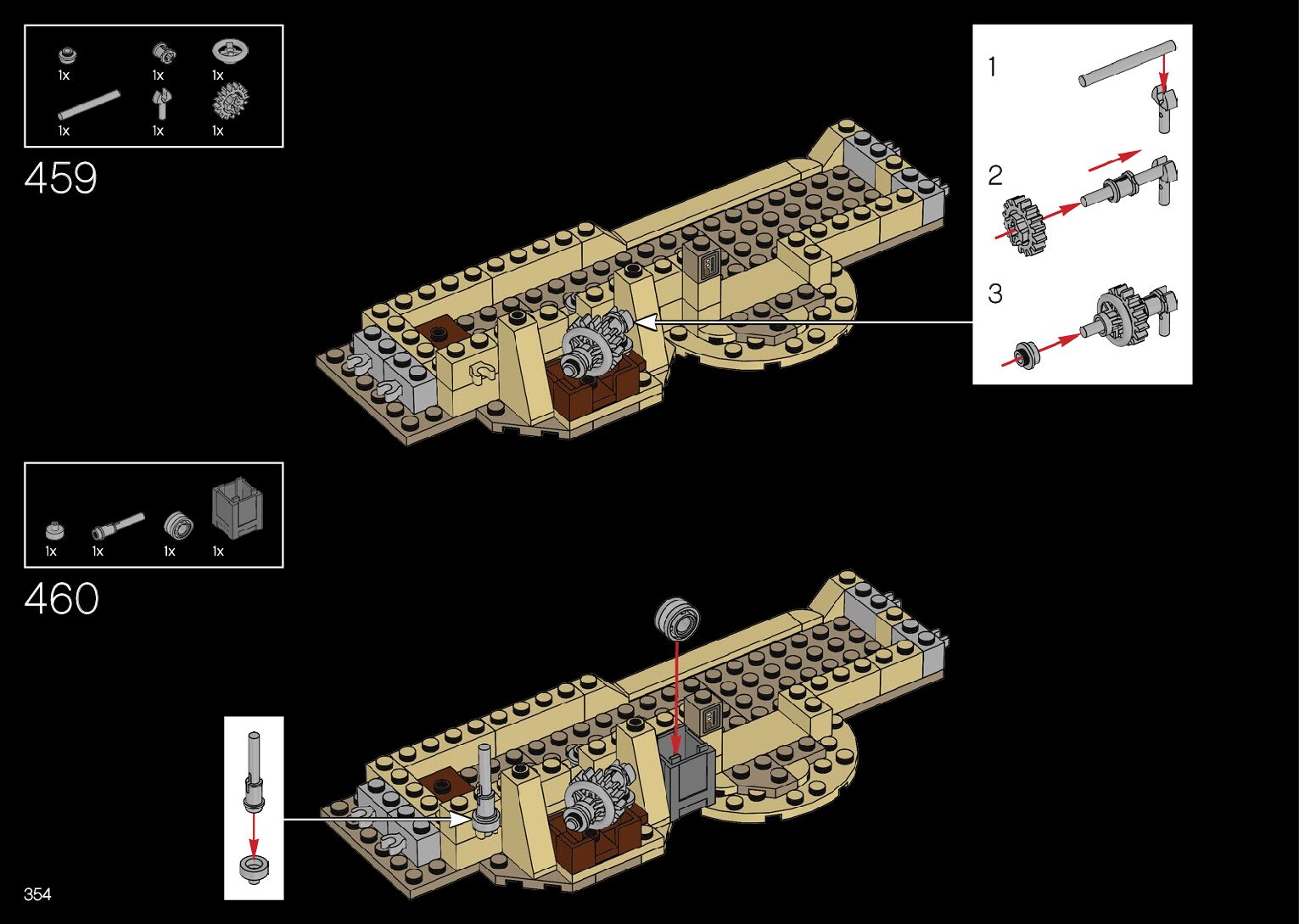 1x 1x 1x
1x 1x 1x

459

1

2

3

1x 1x 1x 1x

460

354