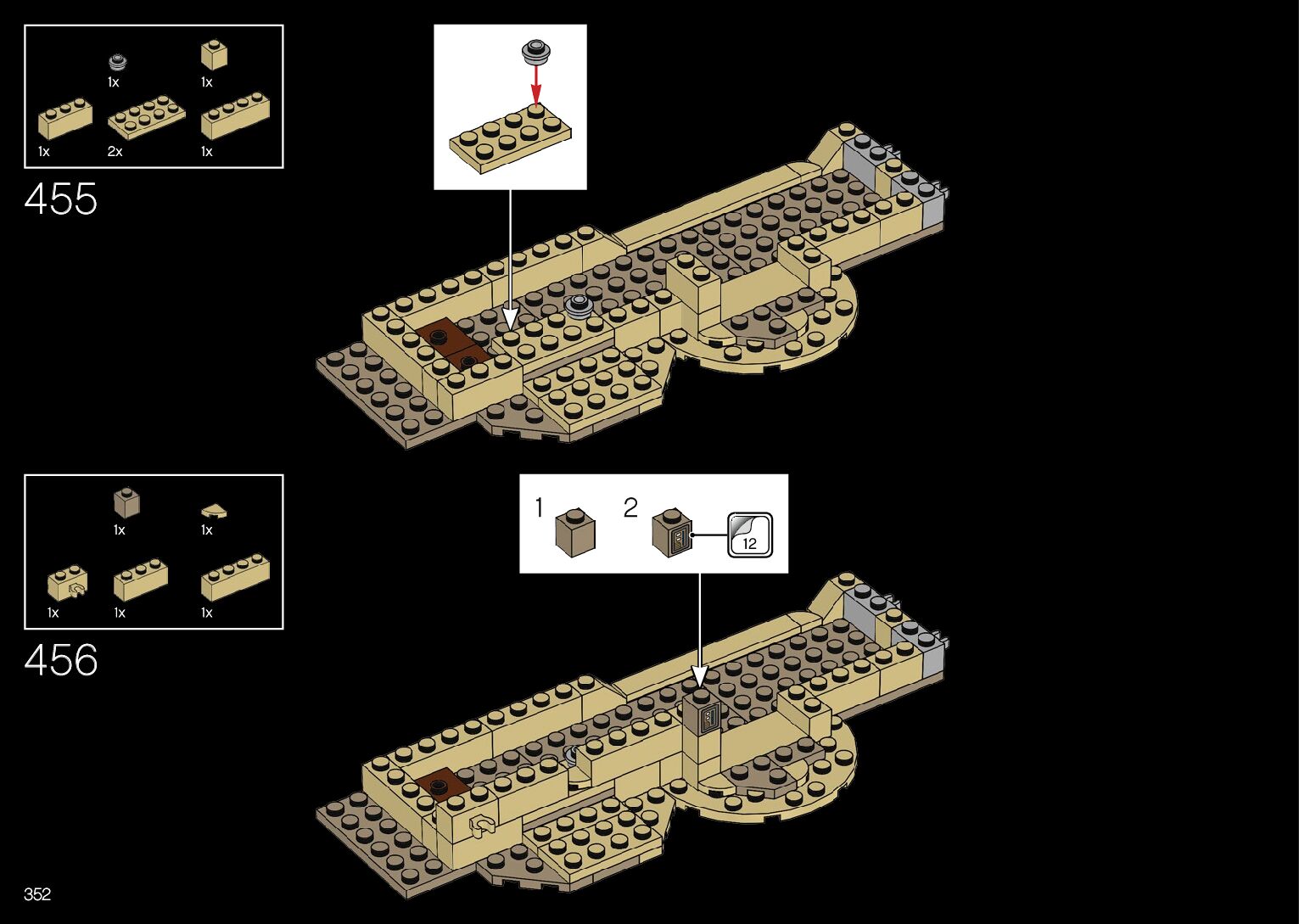 1x
1x
1x
2x
1x

455

1x
1x
1x
1x
1x

456

1
2
12

352