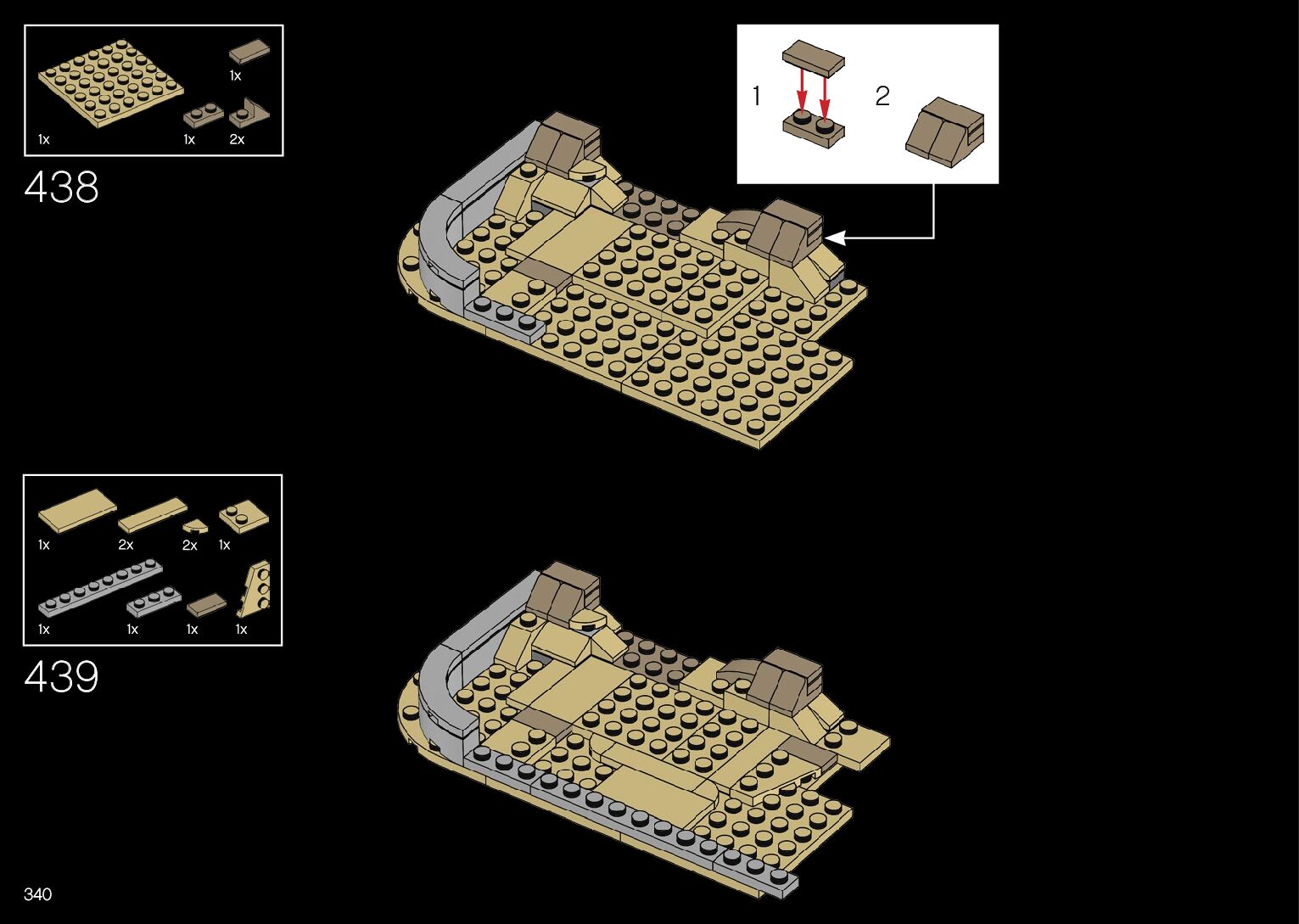 1x
1x
1x
2x
438

1
2

1x
2x
2x
1x
1x
1x
1x
1x
439

340