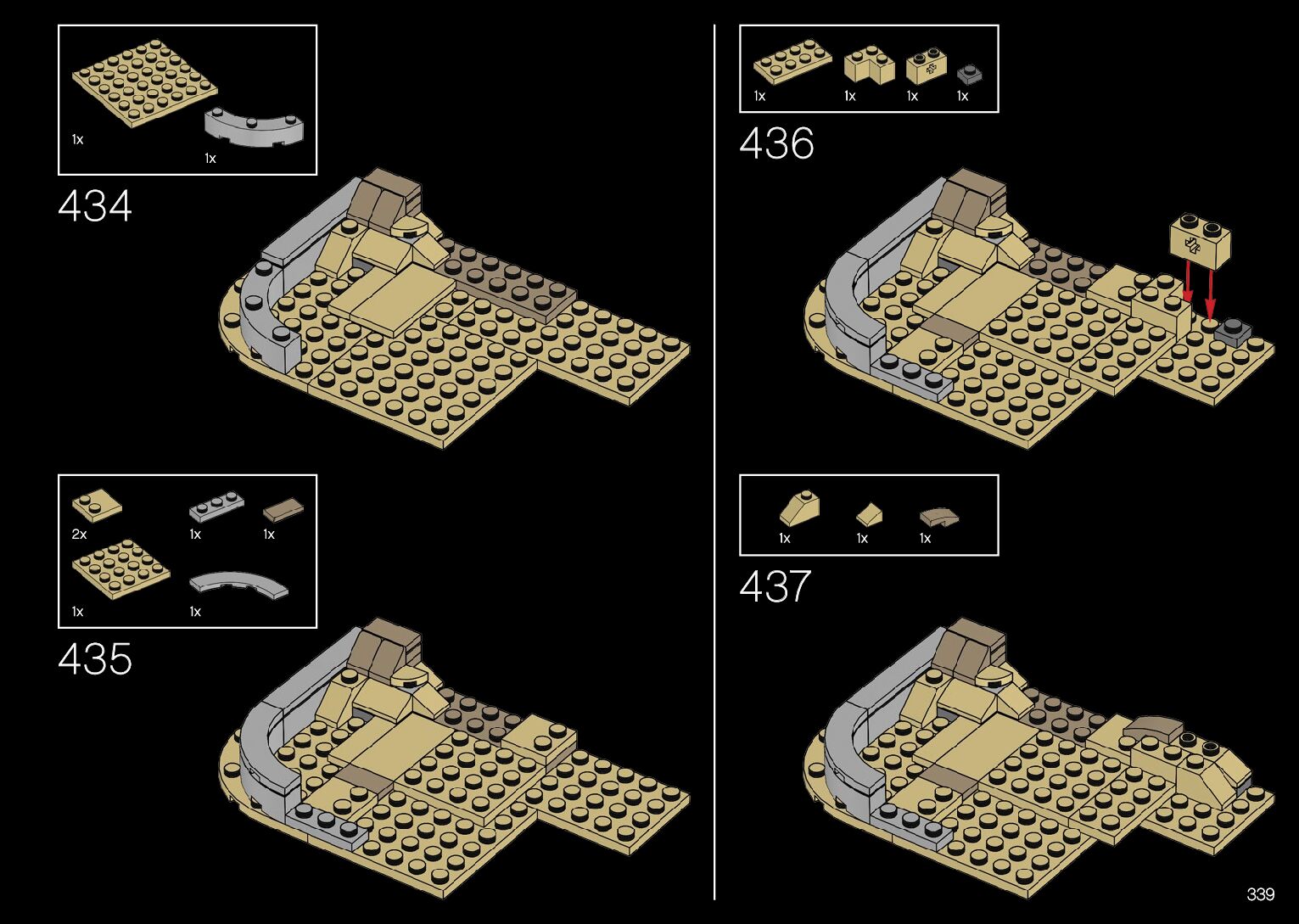 1x
1x

434

2x
1x
1x
1x
1x

435

1x
1x
1x
1x

436

1x
1x
1x

437

339