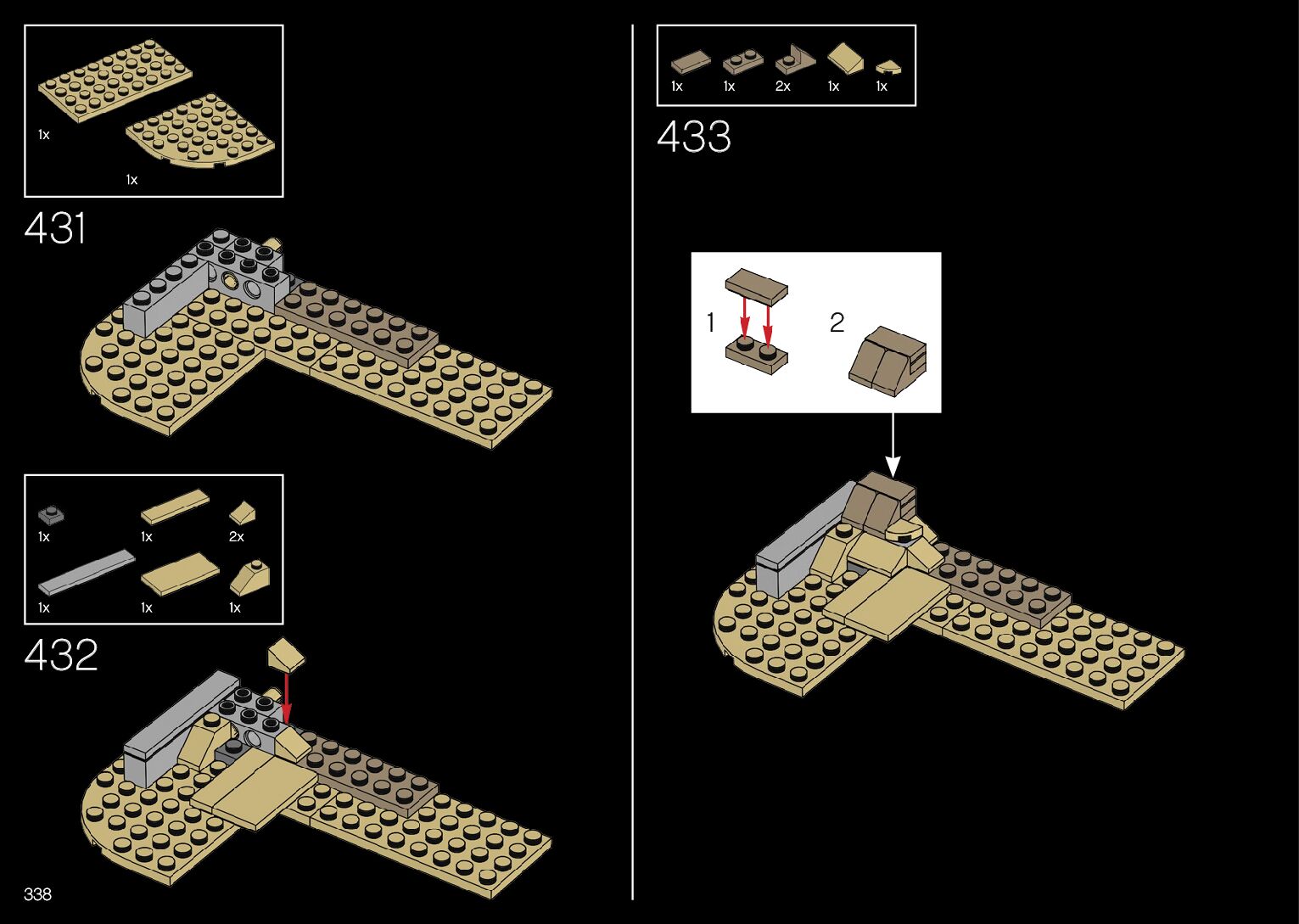 1x

1x

431

1x 1x 2x

1x 1x 1x

432

338

1x 1x 2x 1x 1x

433

1

2