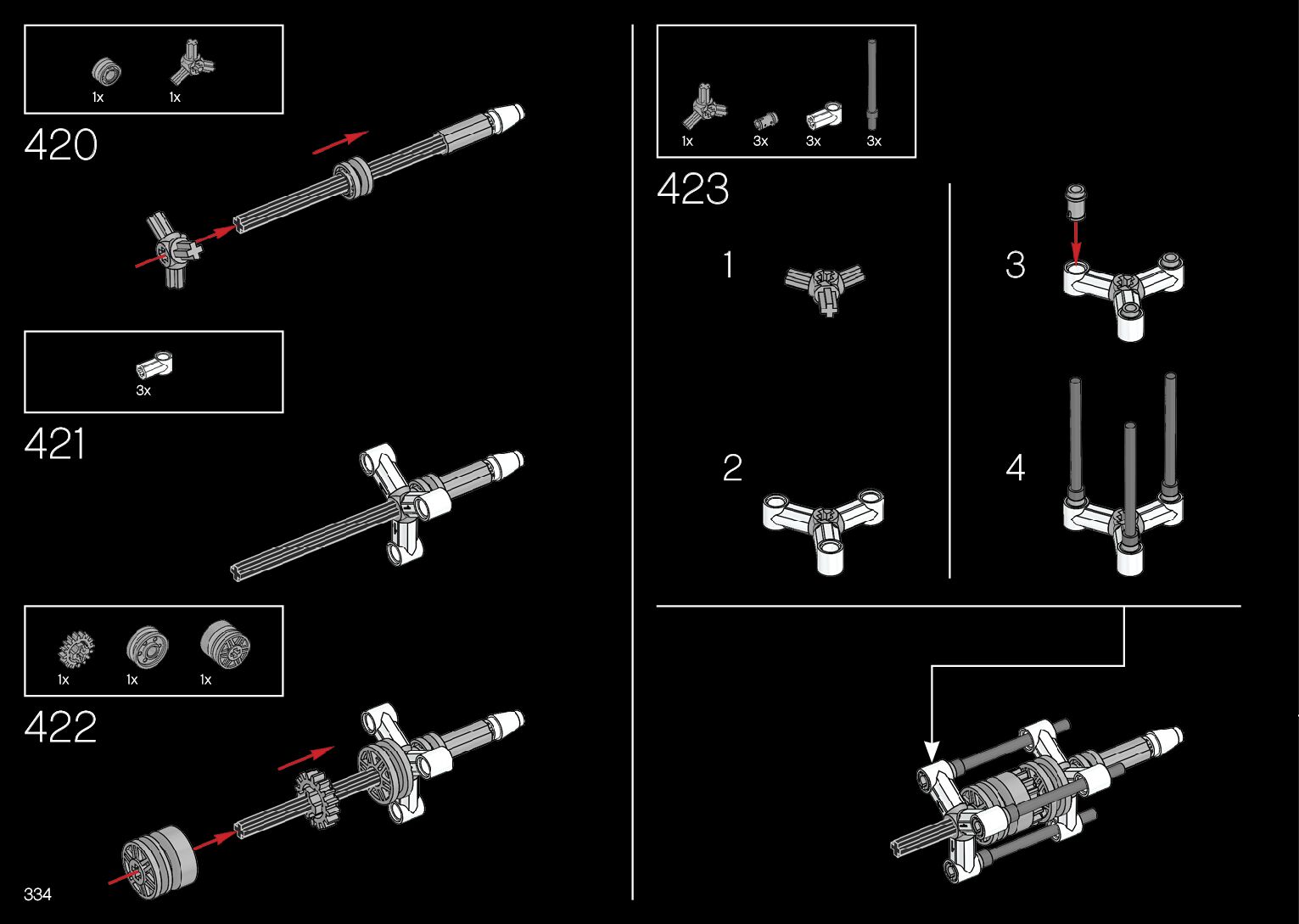 1x 1x

420

3x

421

1x 1x 1x

422

334

1x 3x 3x 3x

423

1

2

3

4