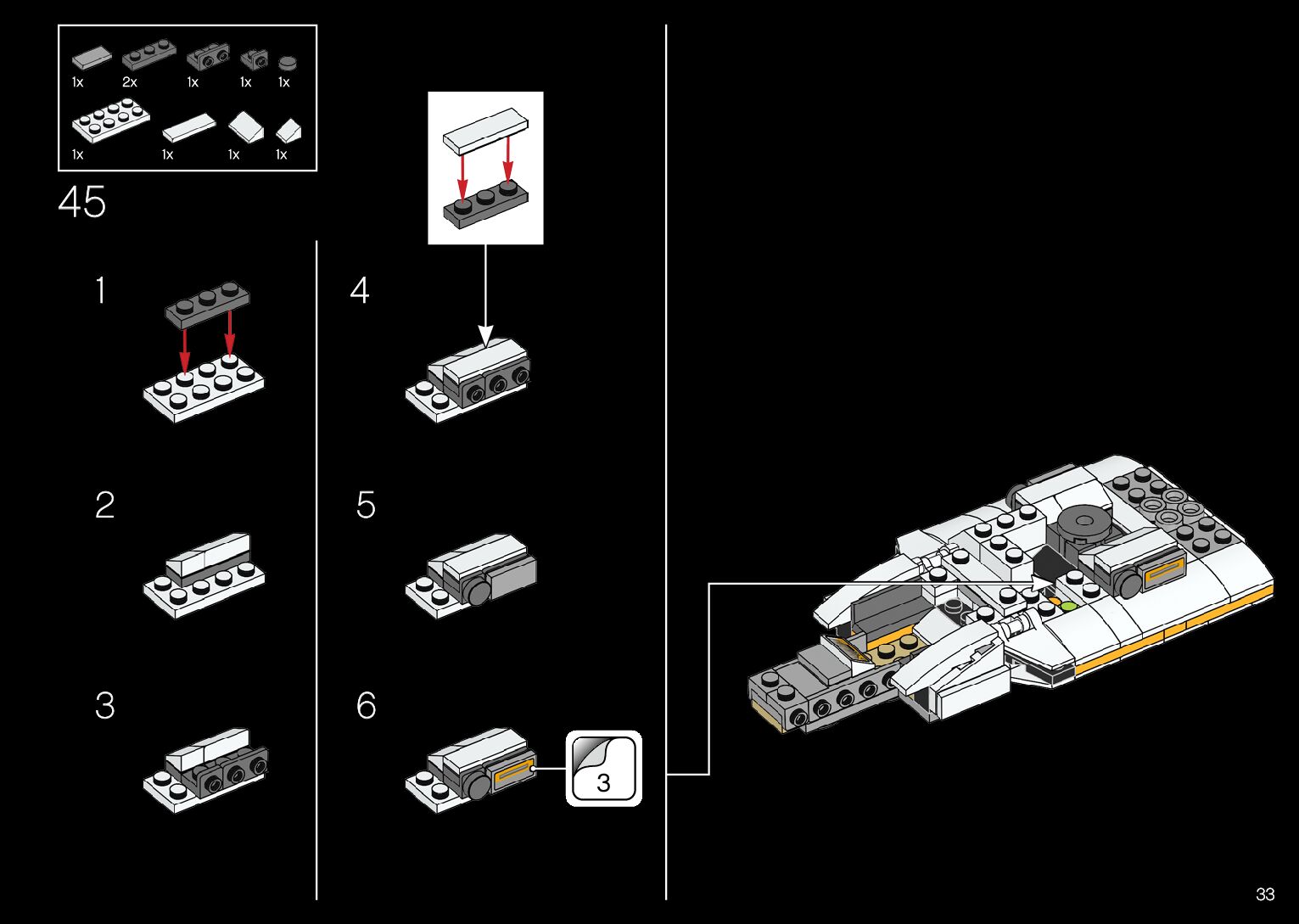 1x 2x 1x 1x 1x

1x 1x 1x 1x

45

1

2

3

4

5

6

3

33