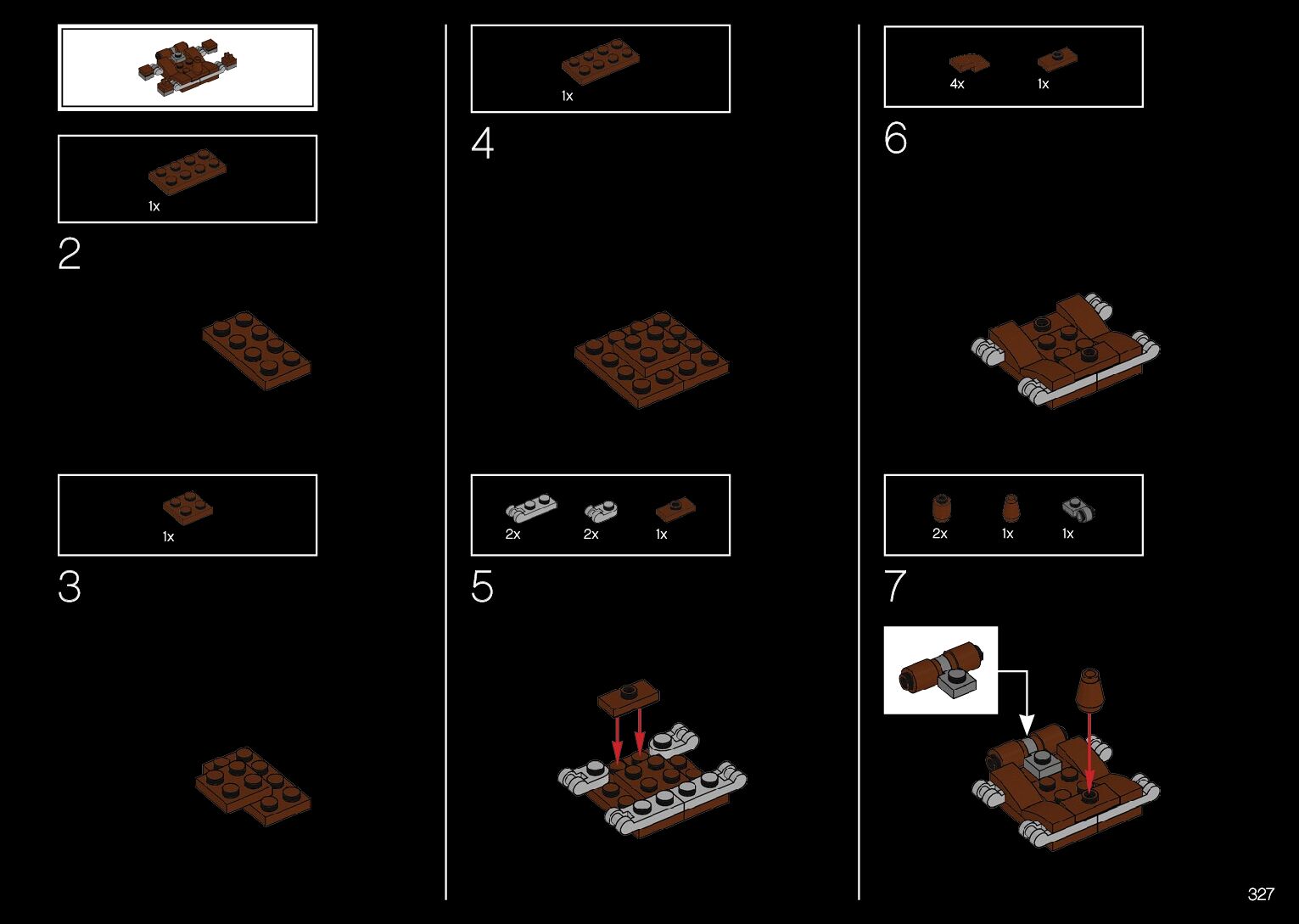 1x

2

1x

3

1x

4

2x 2x 1x

5

4x 1x

6

2x 1x 1x

7

327