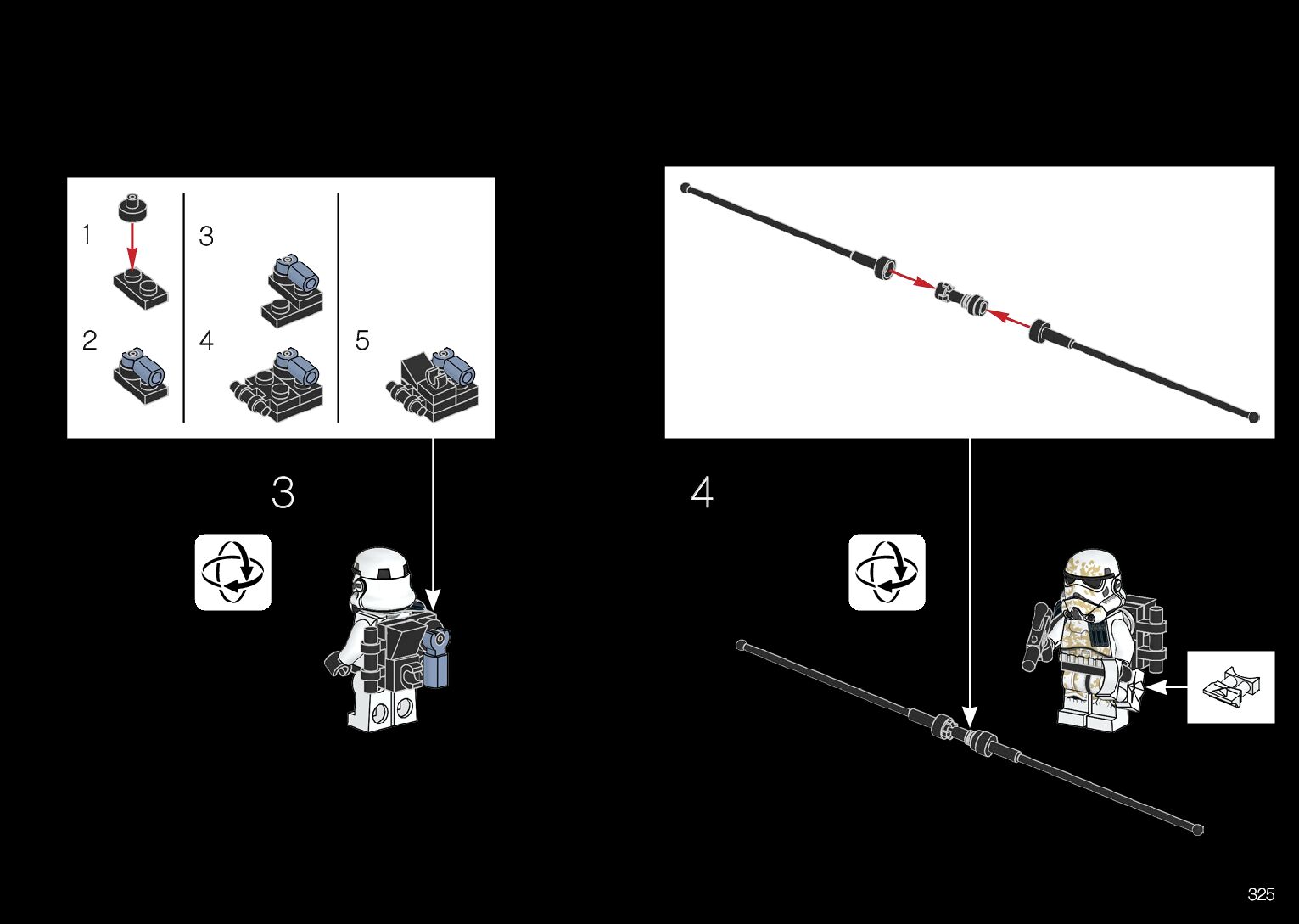 1
2
3
4
5

3

4

325