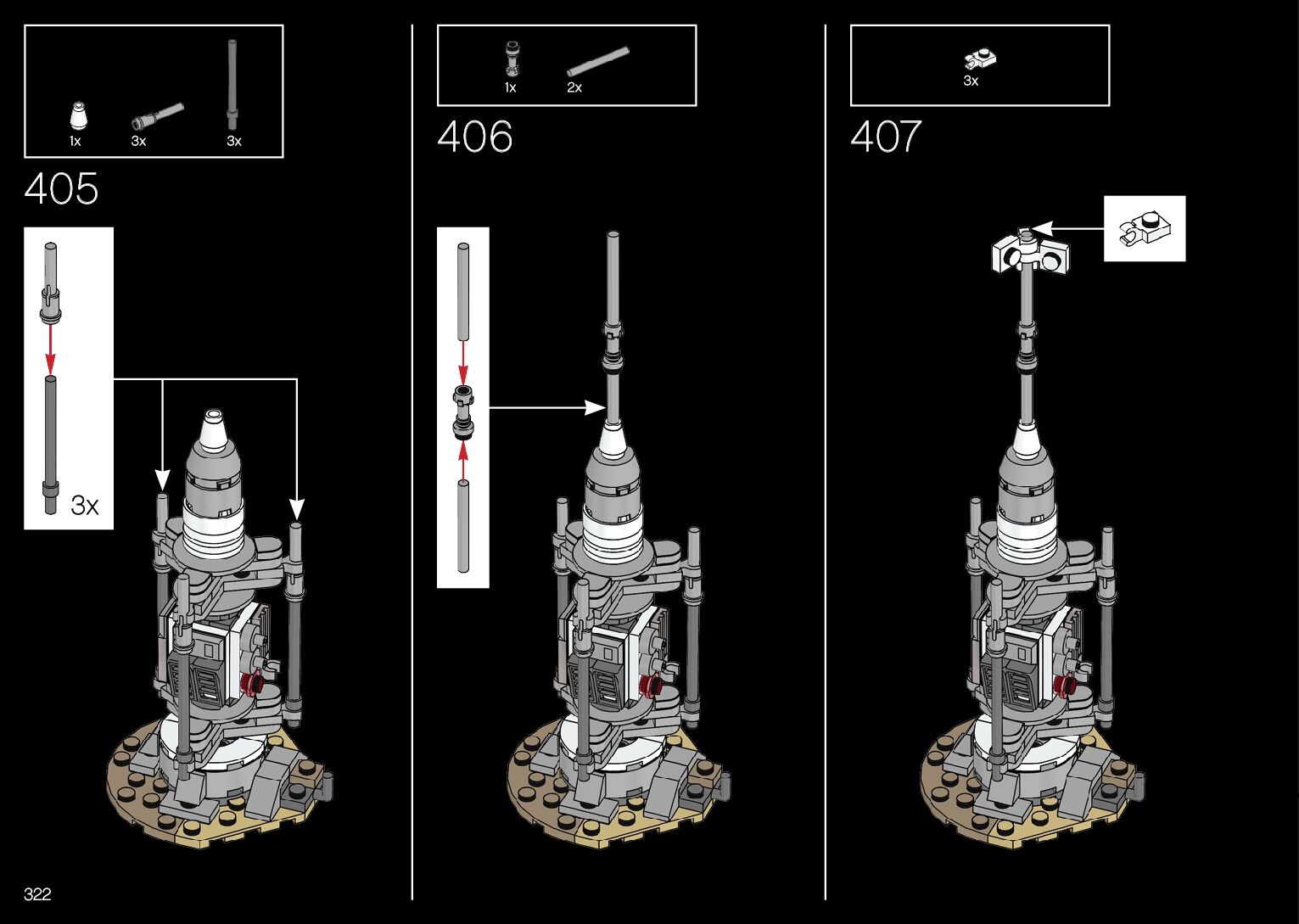 1x 3x 3x

405

3x

1x 2x

406

3x

407

322