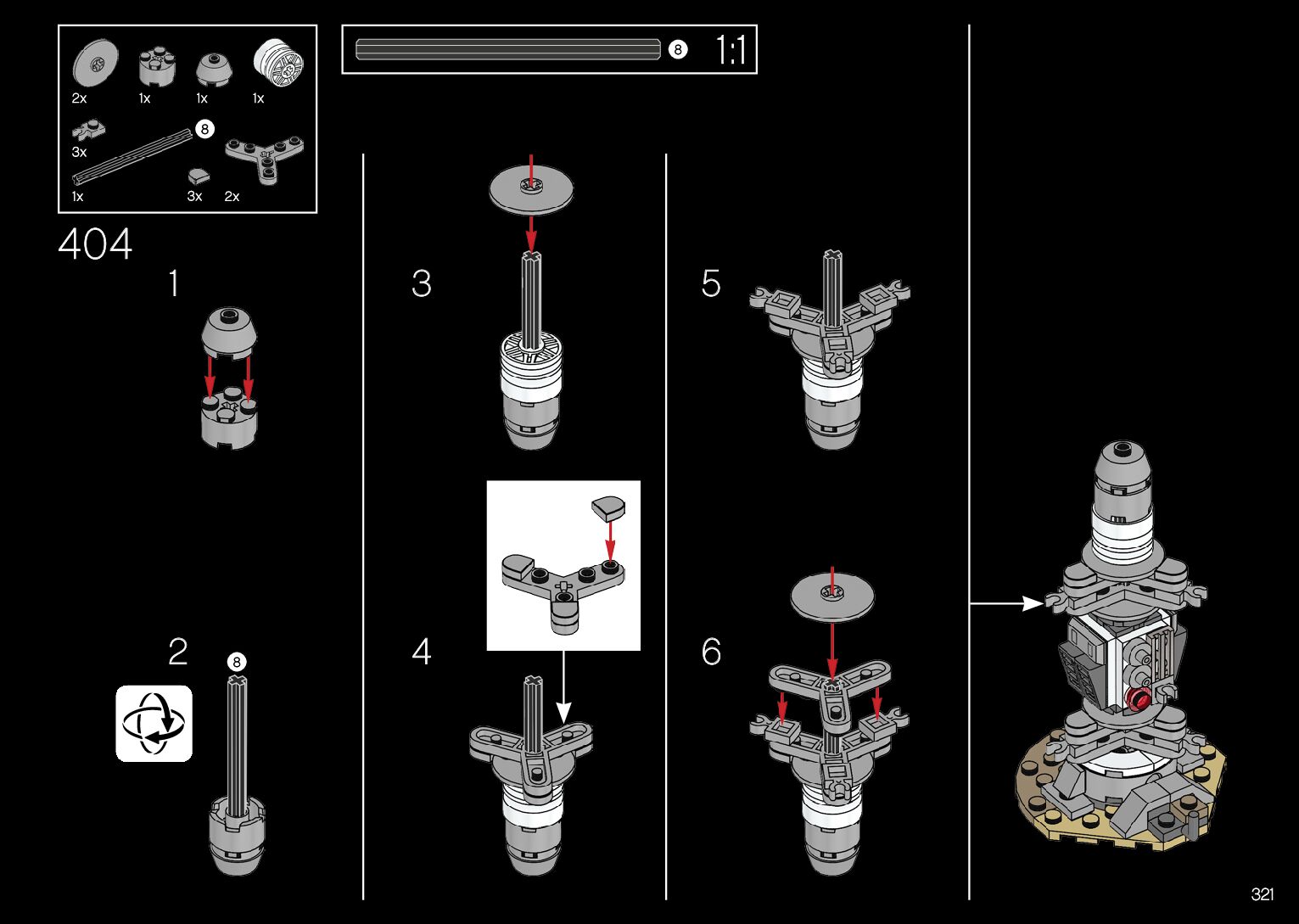 2x 1x 1x 1x

3x 8

1x 3x 2x

8 1:1

404

1

2

8

3

4

5

6

321