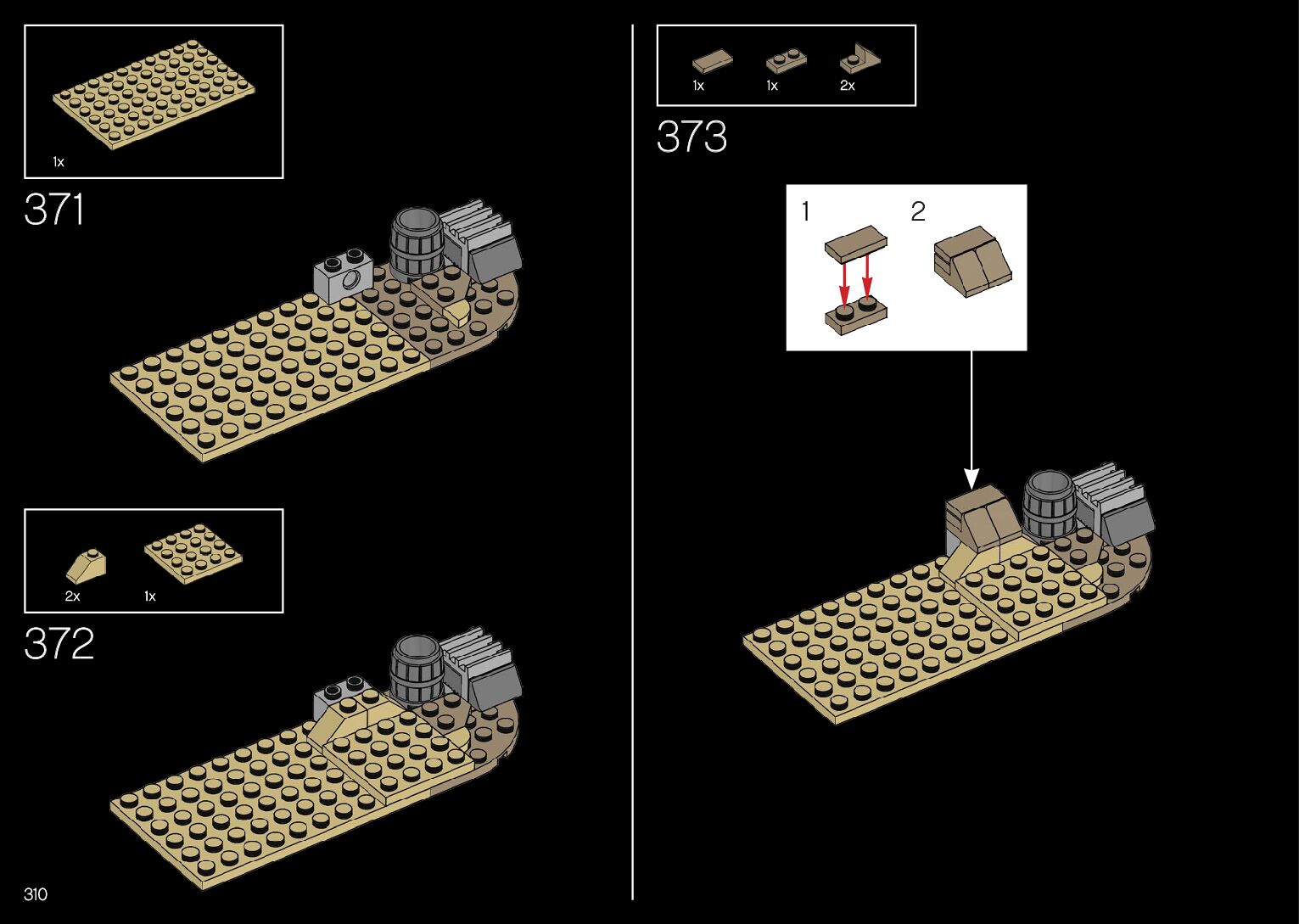 1x

371

2x 1x

372

310

1x 1x 2x

373

1 2