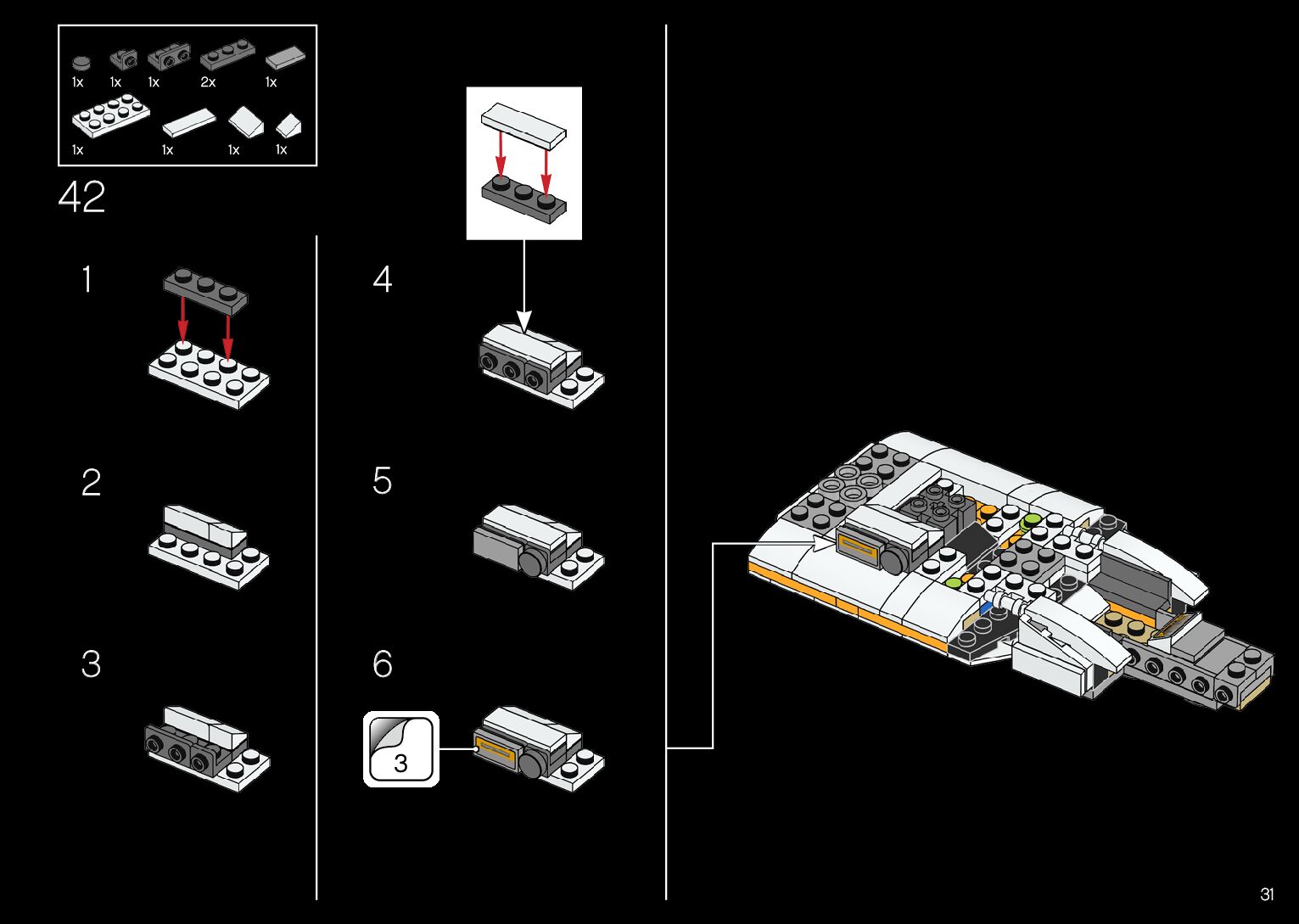 1x 1x 1x 2x 1x

1x 1x 1x 1x

42

1

2

3

4

5

6

3

31