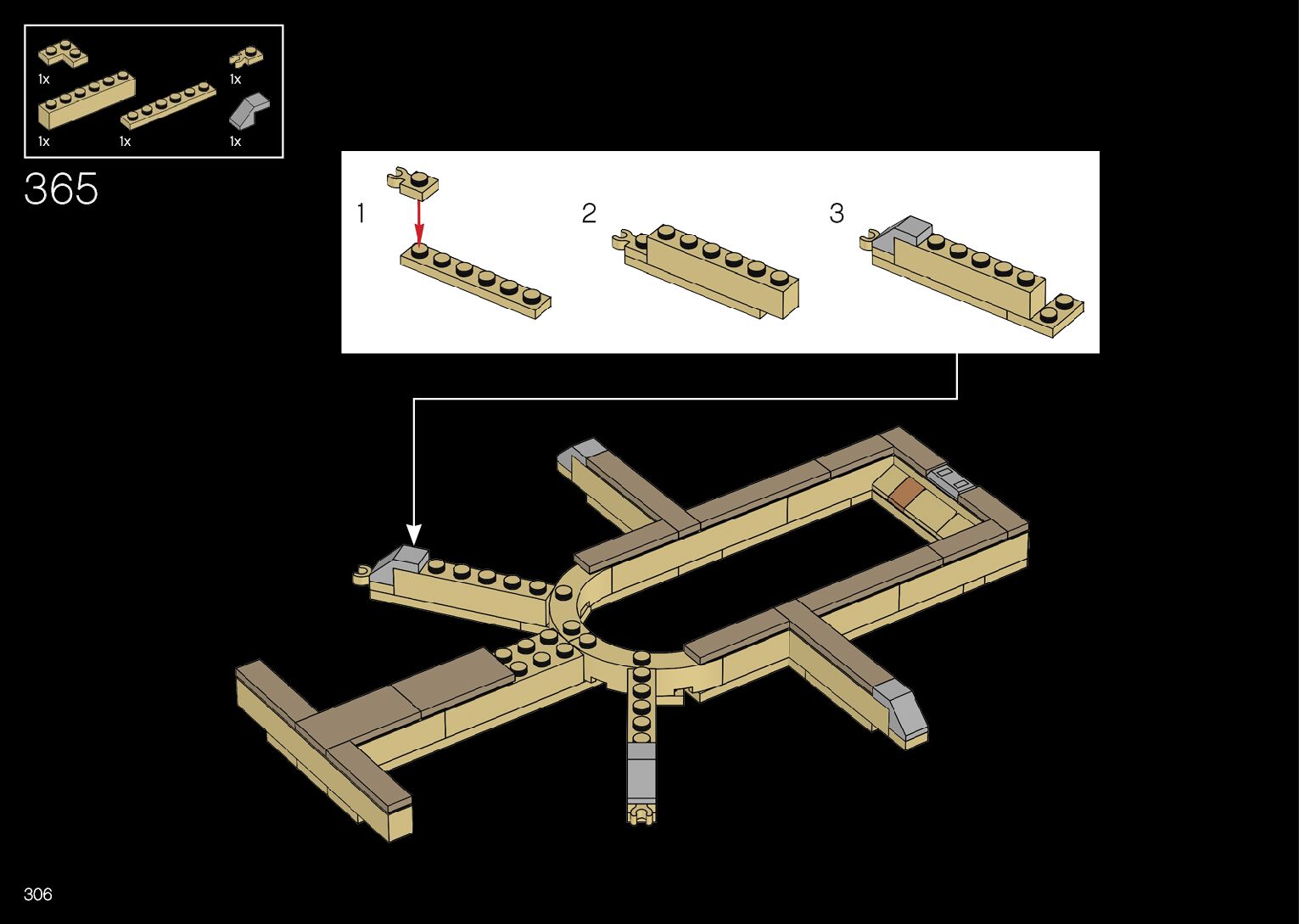 1x
1x
1x
1x
1x

365

1
2
3

306