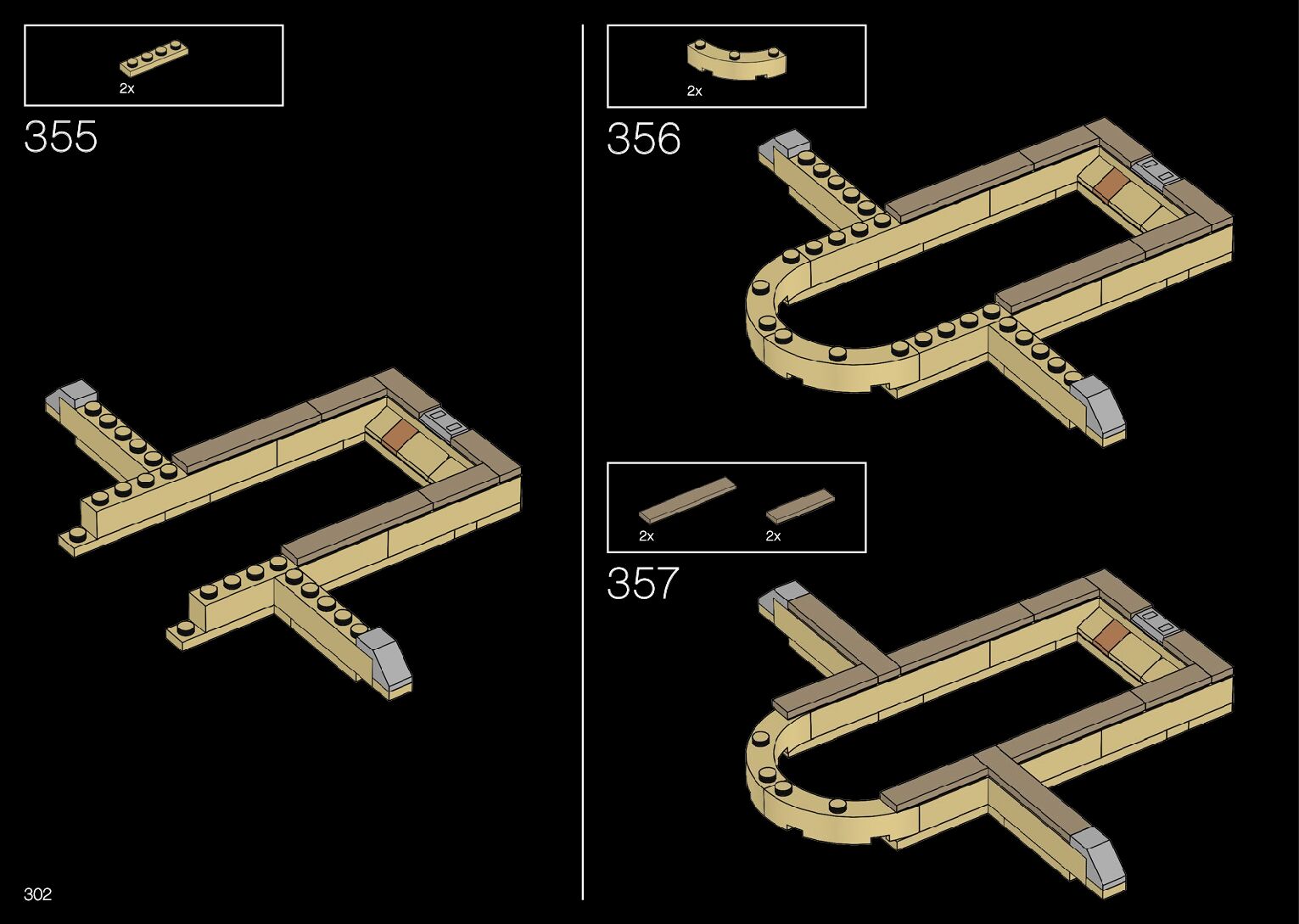 2x

355

302

2x

356

2x

2x

357